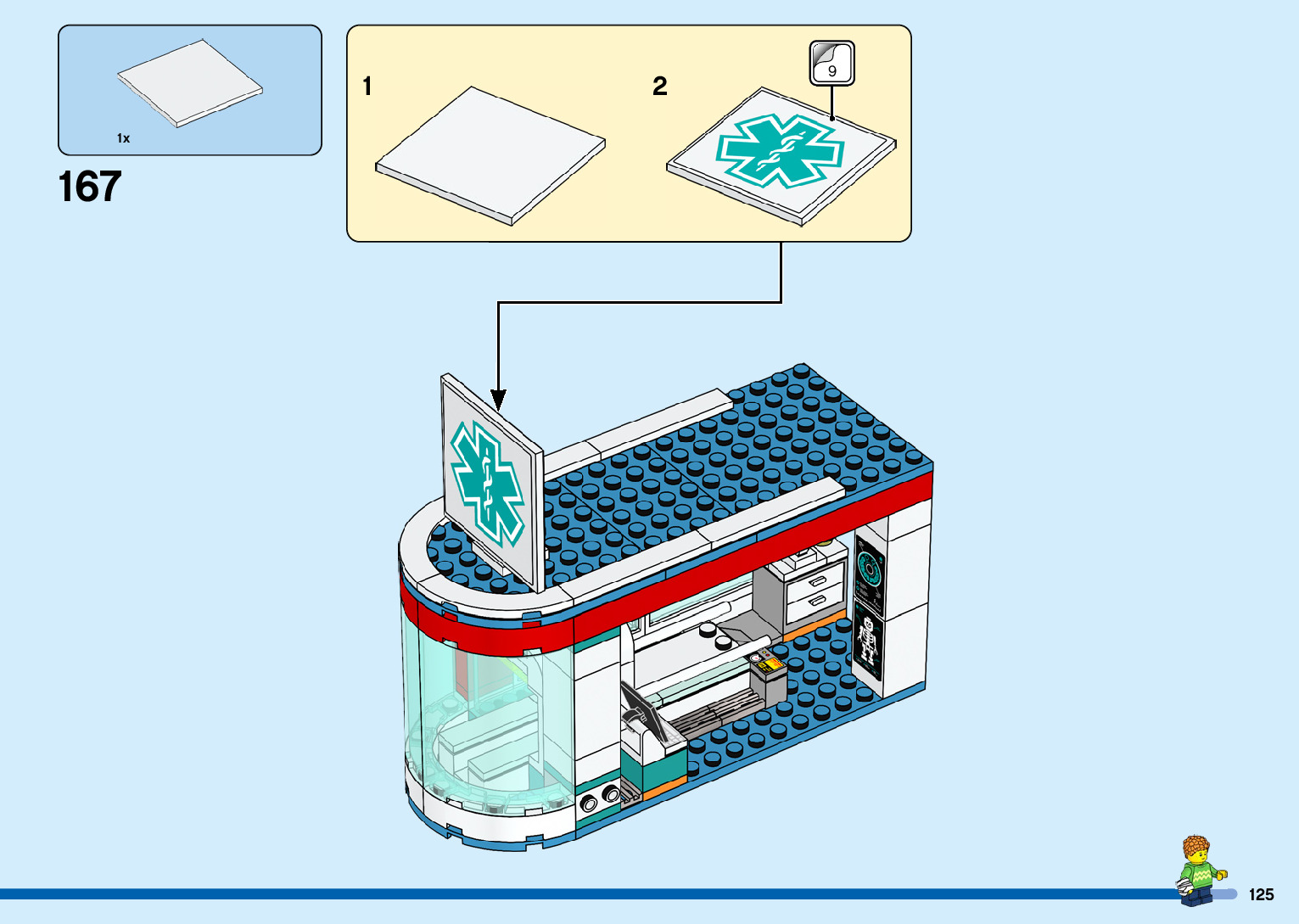 1x

167

1

2

9

125