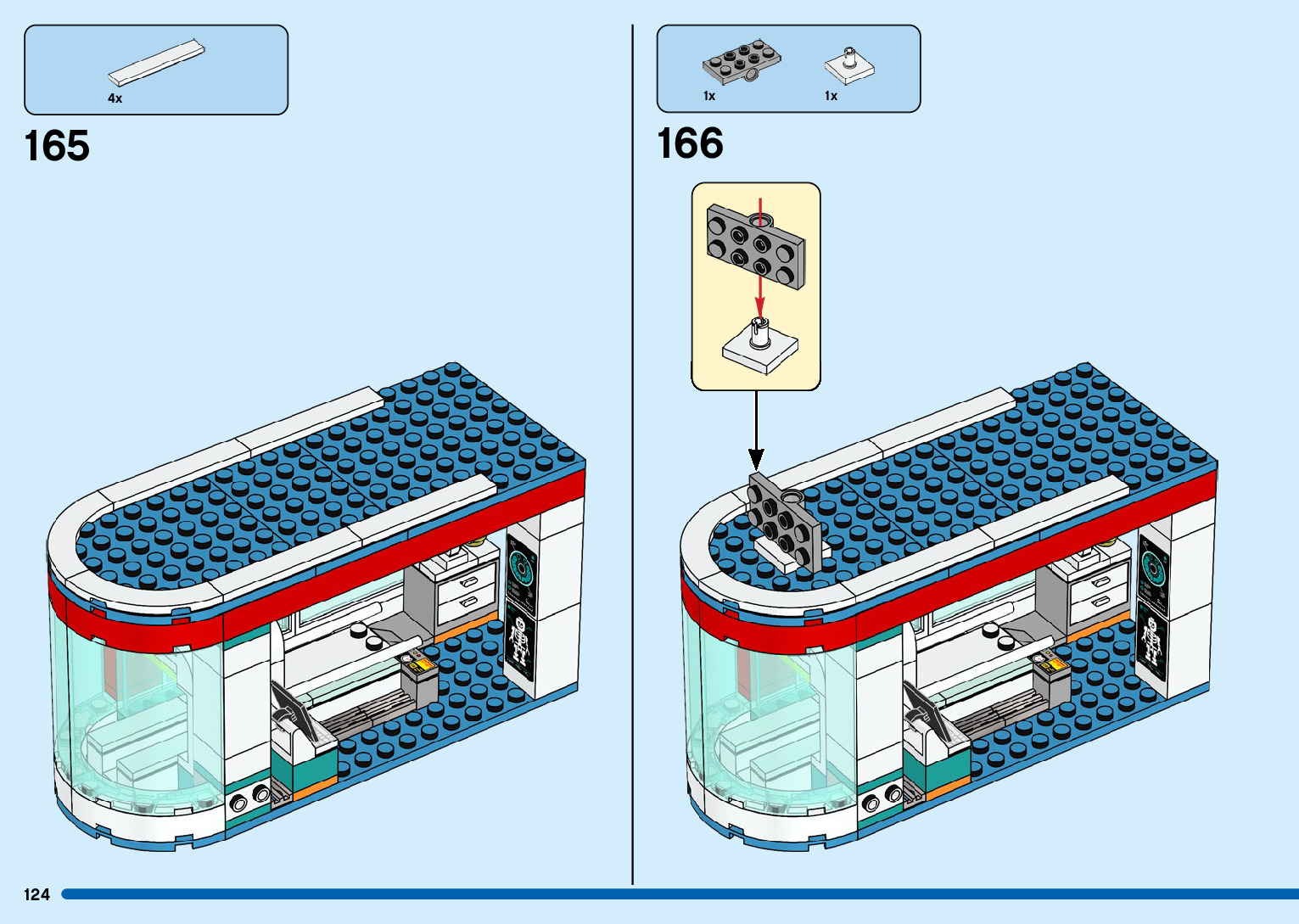 4x

165

1x 1x

166

124