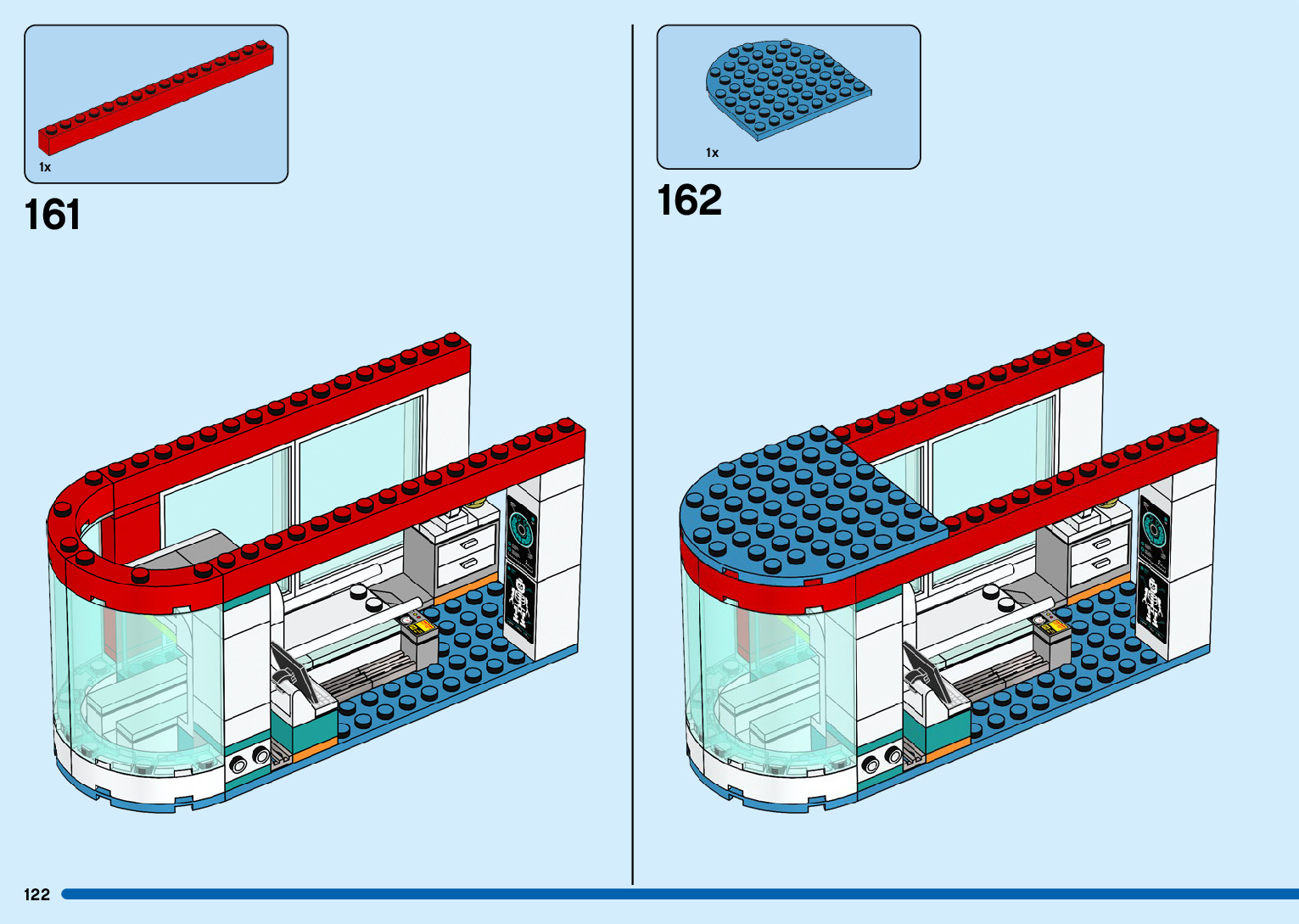 1x

161

1x

162

122