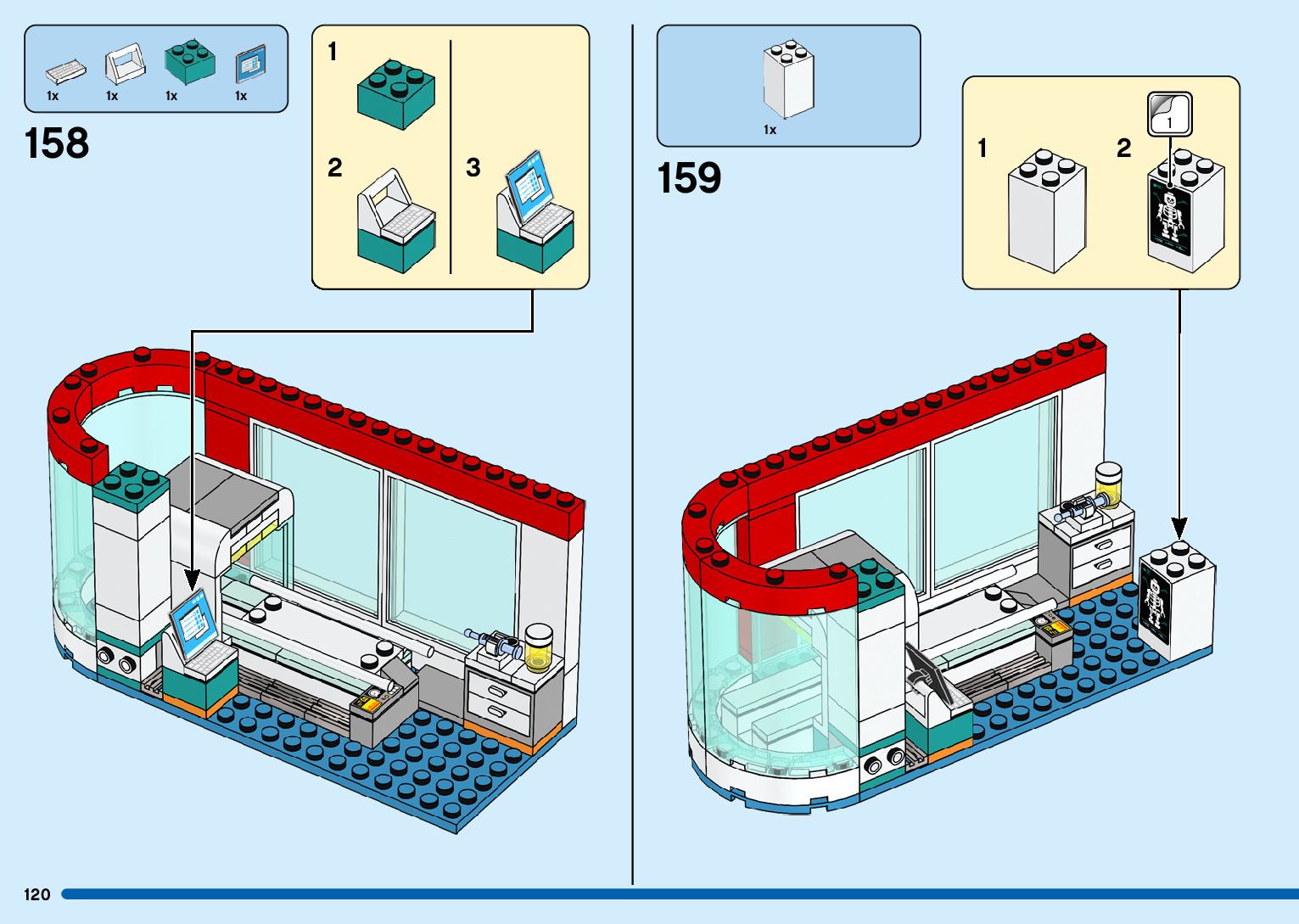 1x 1x 1x 1x

158

1

2

3

1x

159

1

2

1

120