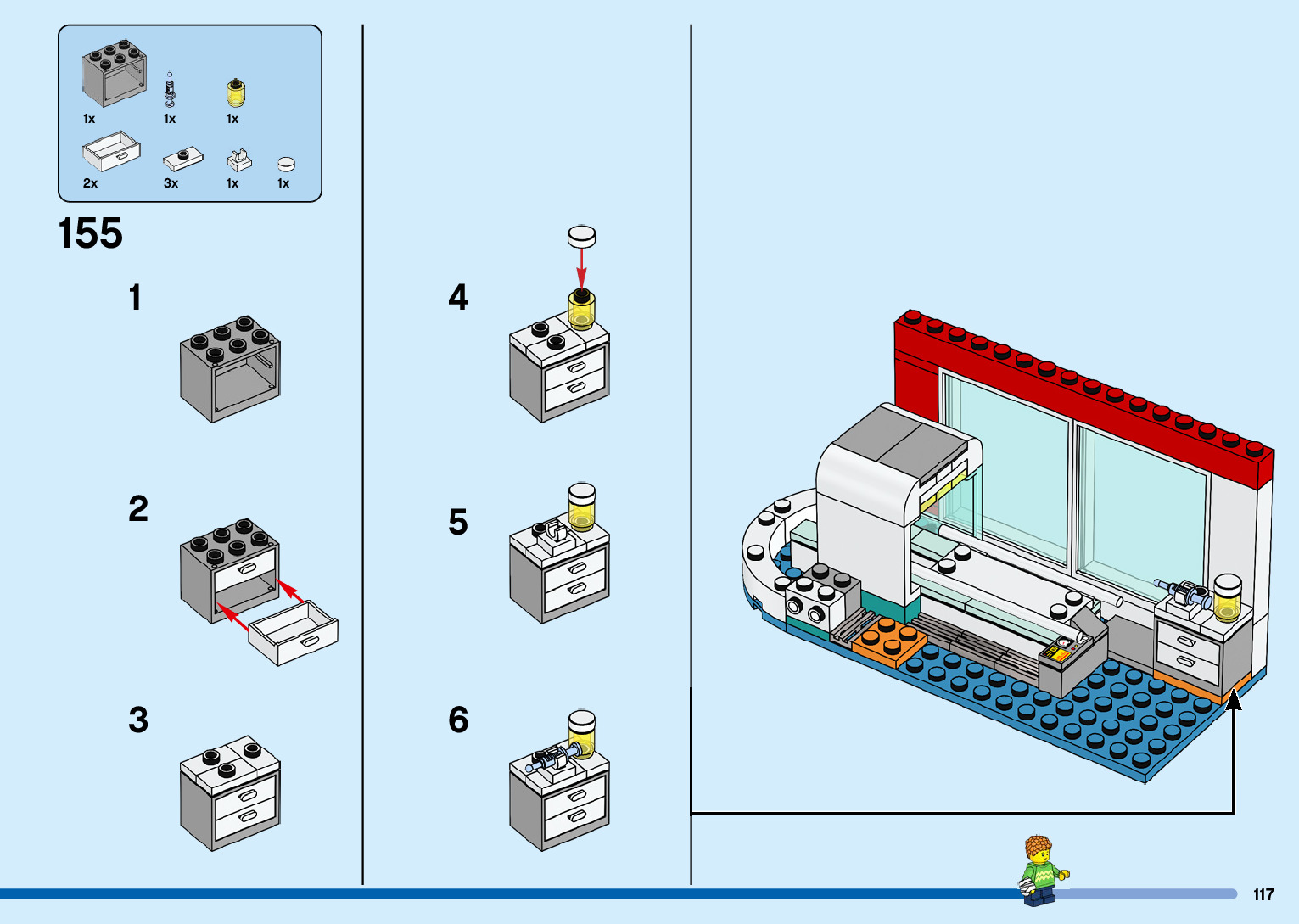 1x 1x 1x

2x 3x 1x 1x

155

1

2

3

4

5

6

117