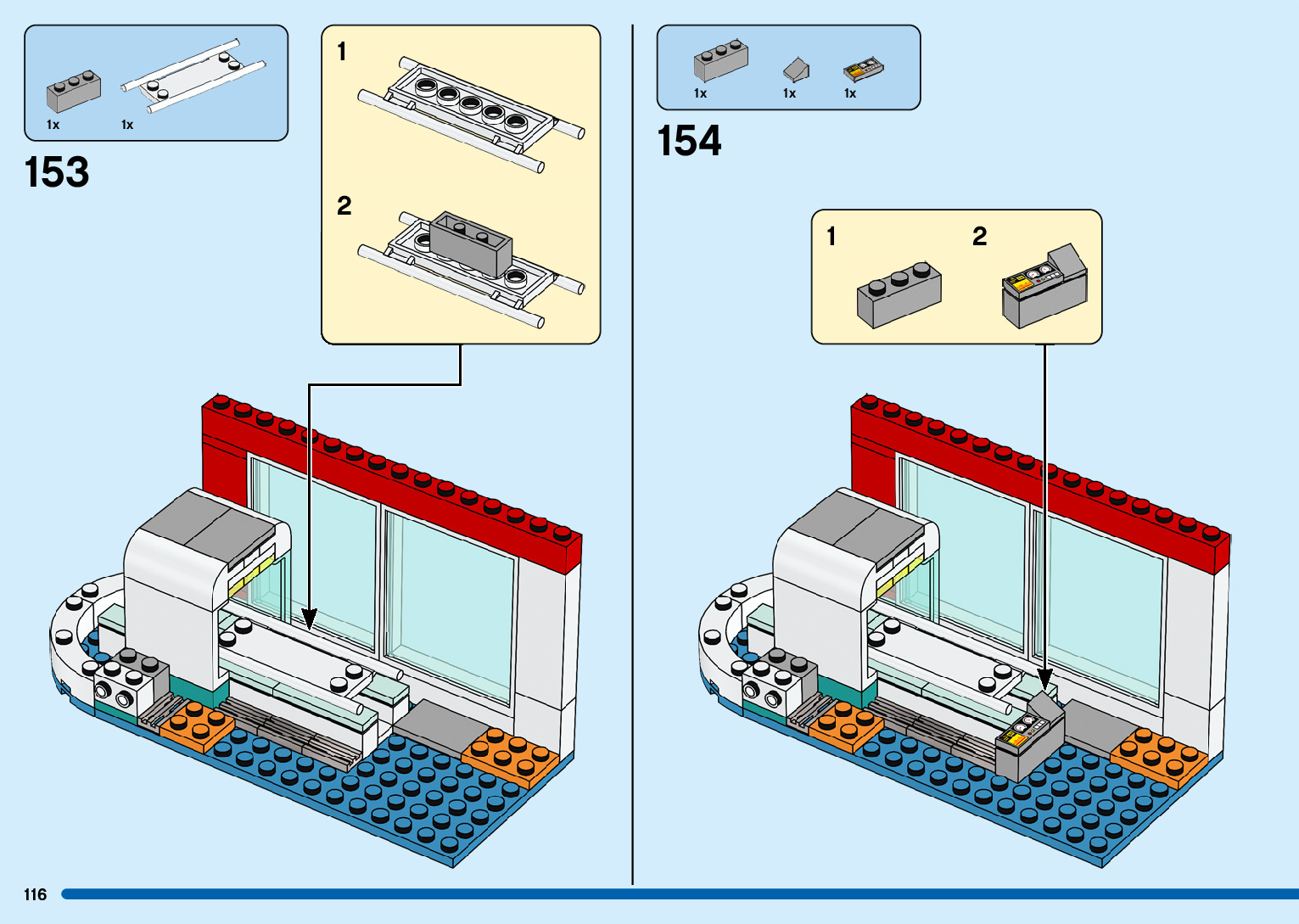 1x 1x

153

1

2

1x 1x 1x

154

1 2

116