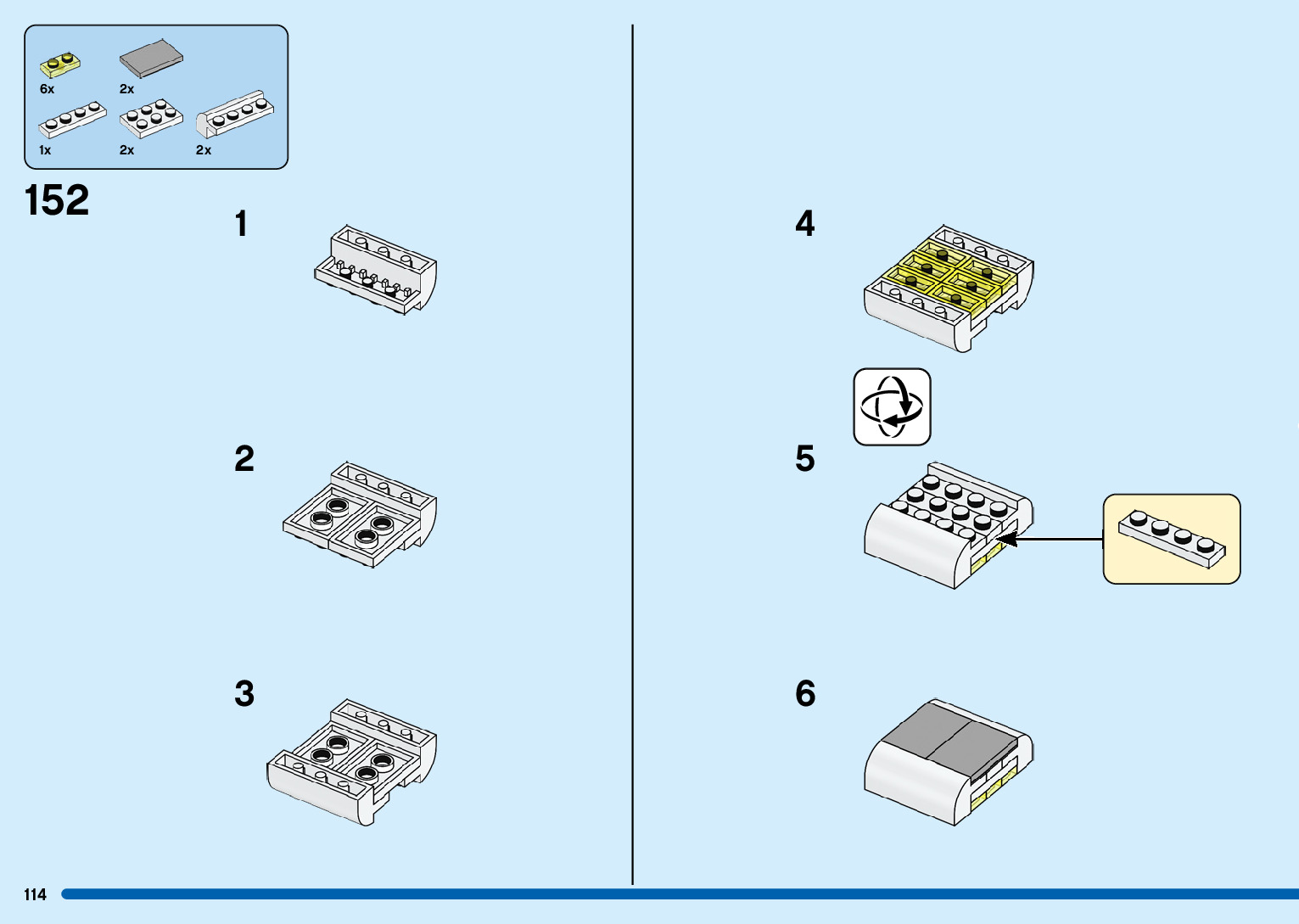 6x
2x
1x
2x
2x

152

1

2

3

4

5

6

114