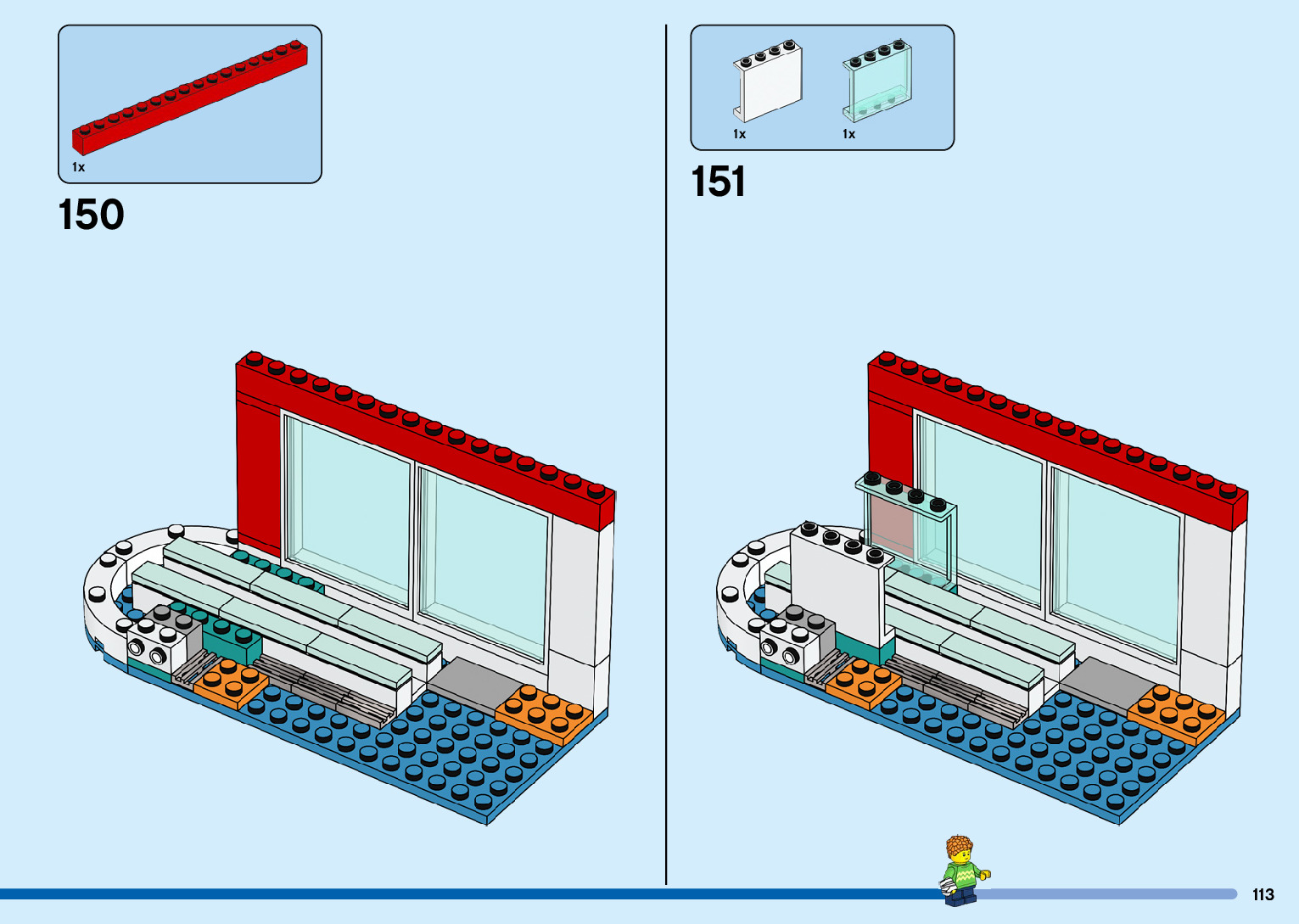 1x

150

1x

1x

151

113