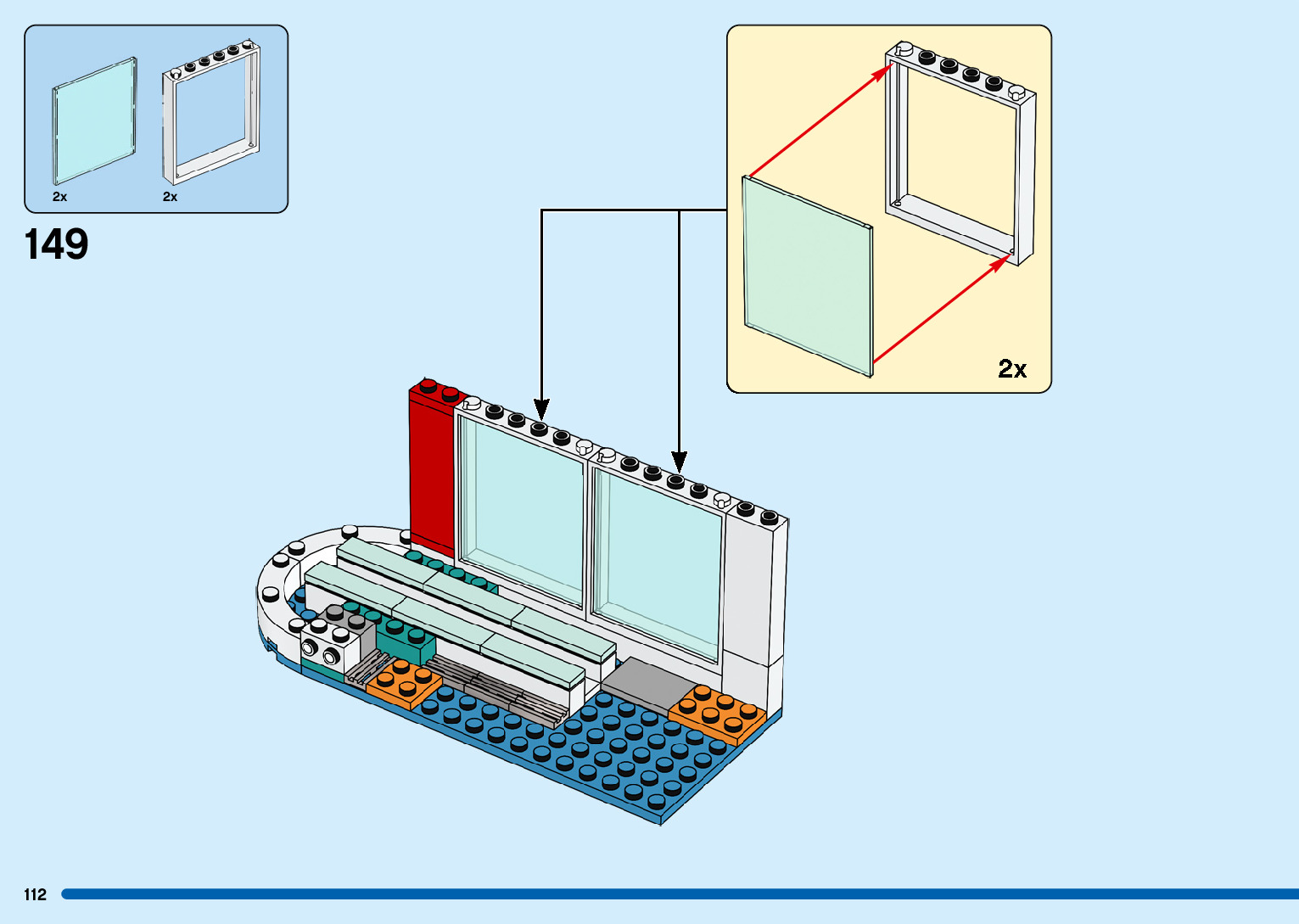 2x
2x

149

2x

112