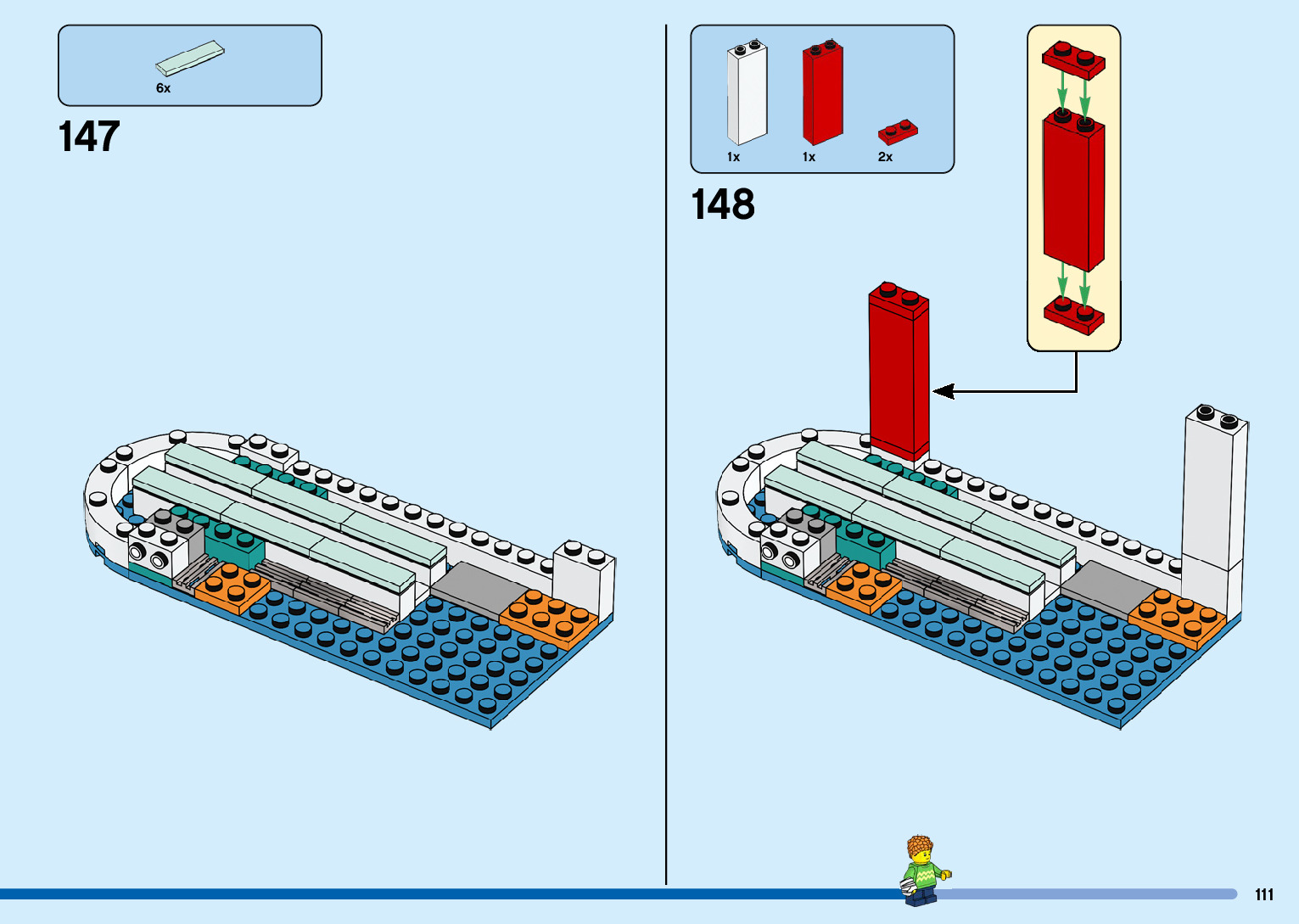 6x

147

1x 1x 2x

148

111