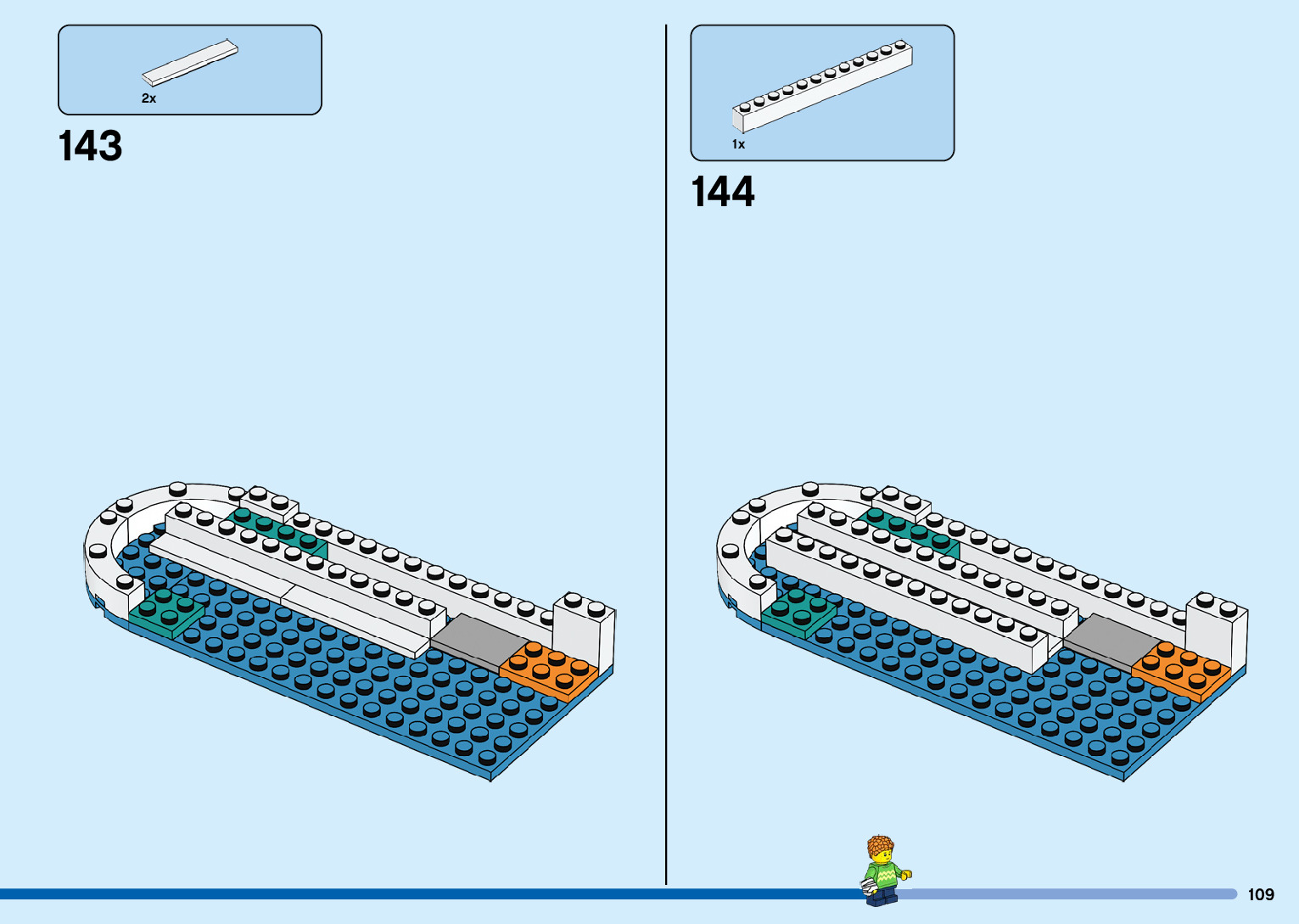 2x

143

1x

144

109