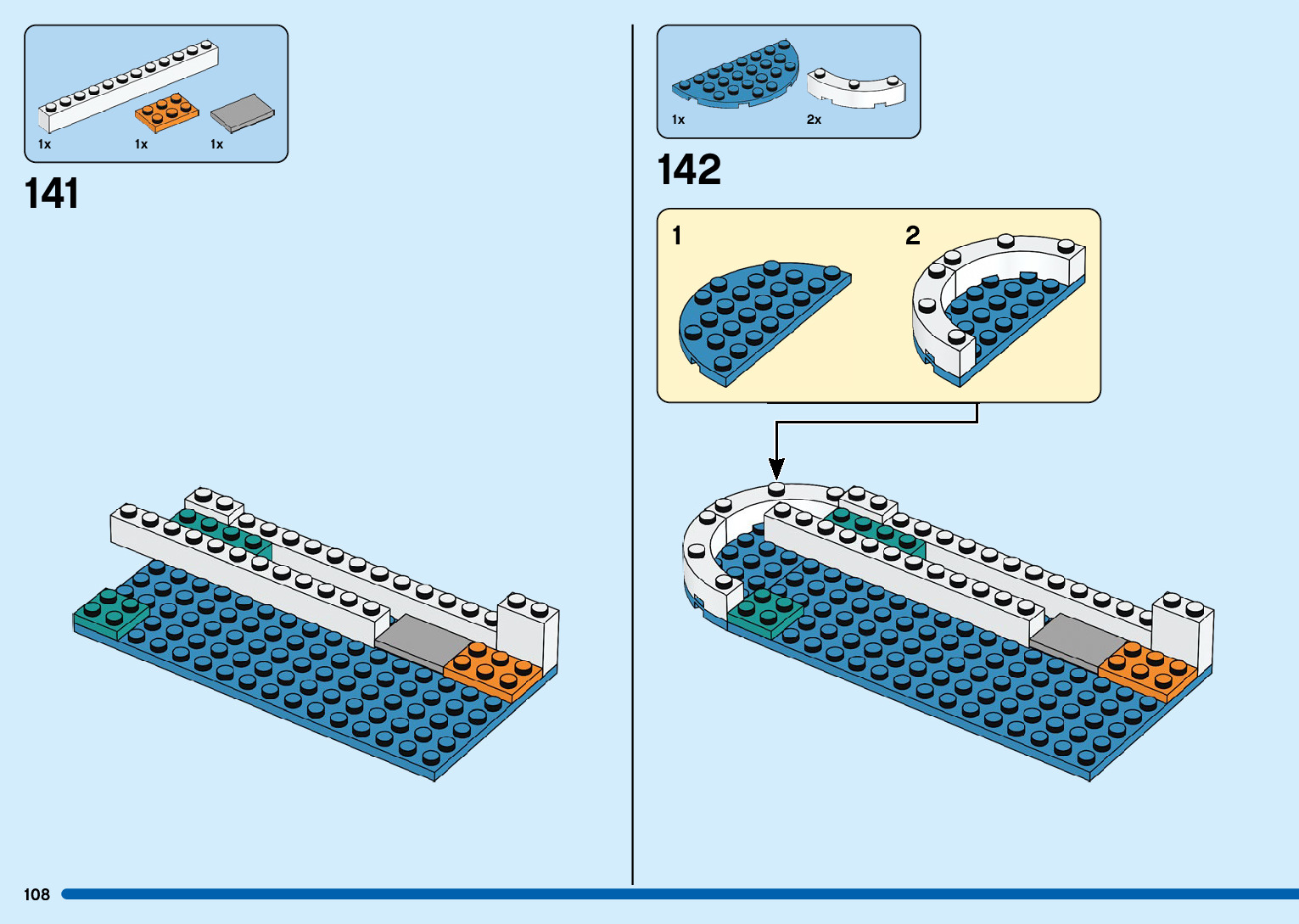 1x 1x 1x

141

1x 2x

142

1

2

108