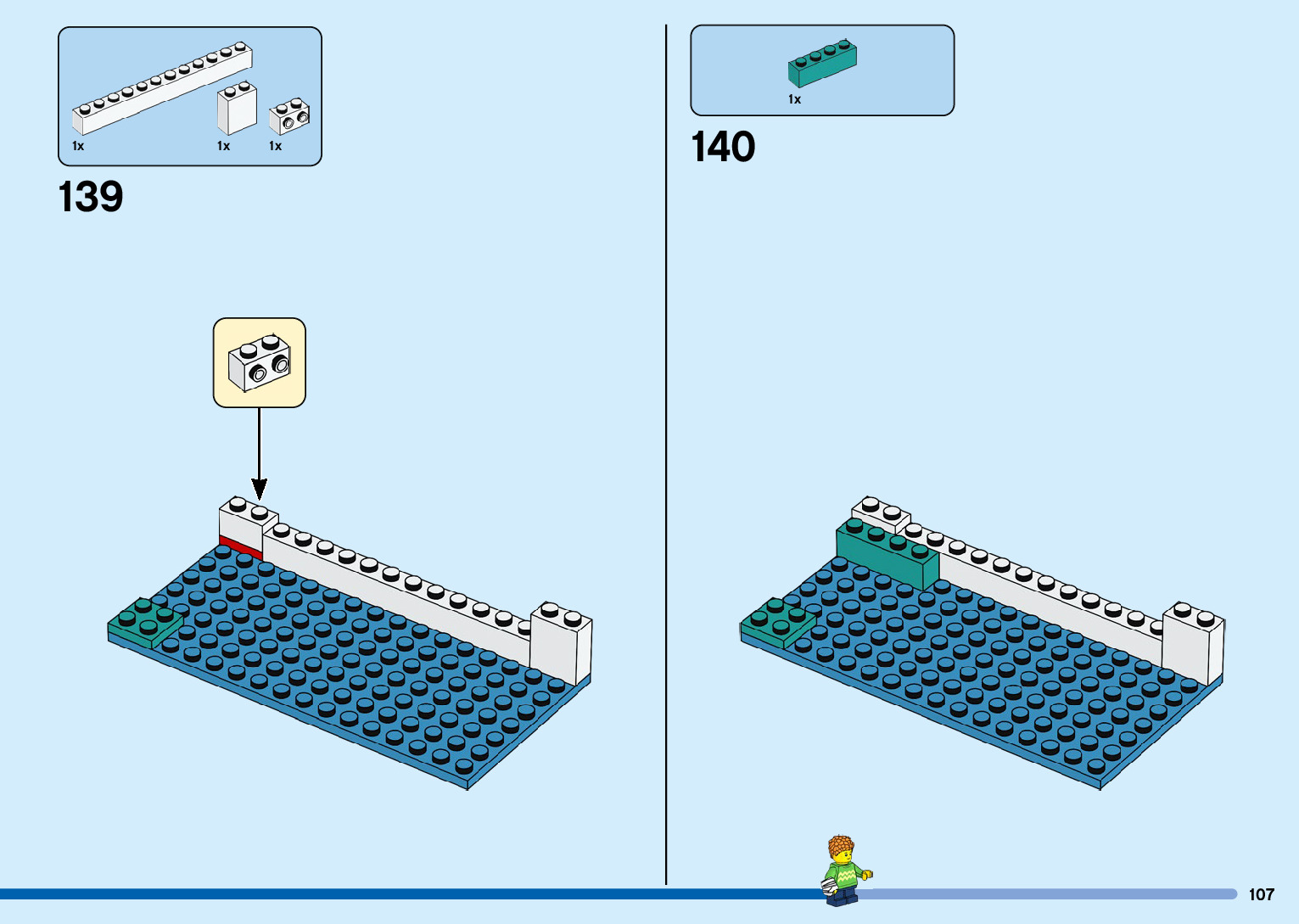 1x
1x
1x

139

1x

140

107