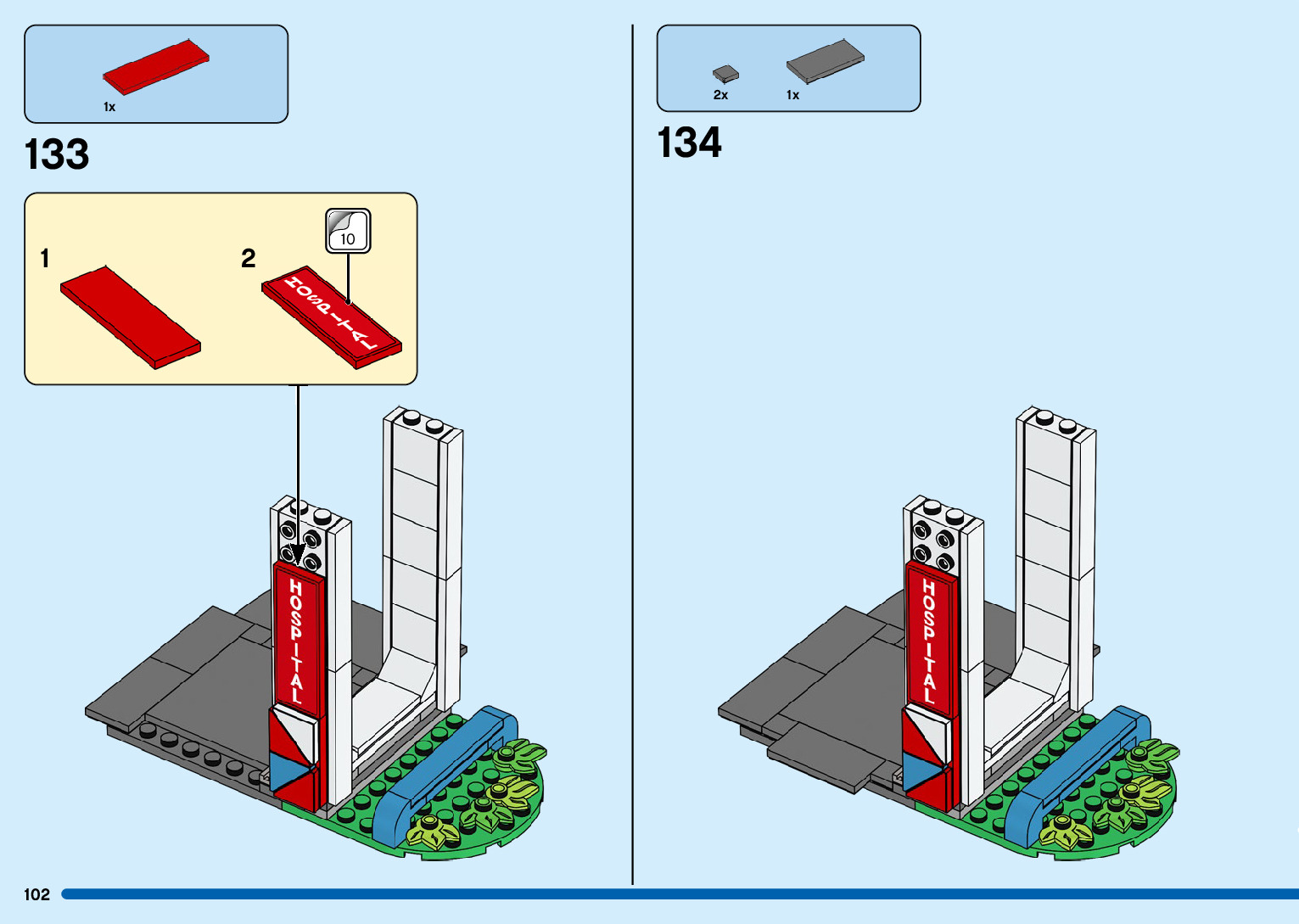 1x

133

1

2

10

HOSPITAL

HOSPITAL

2x 1x

134

HOSPITAL

102