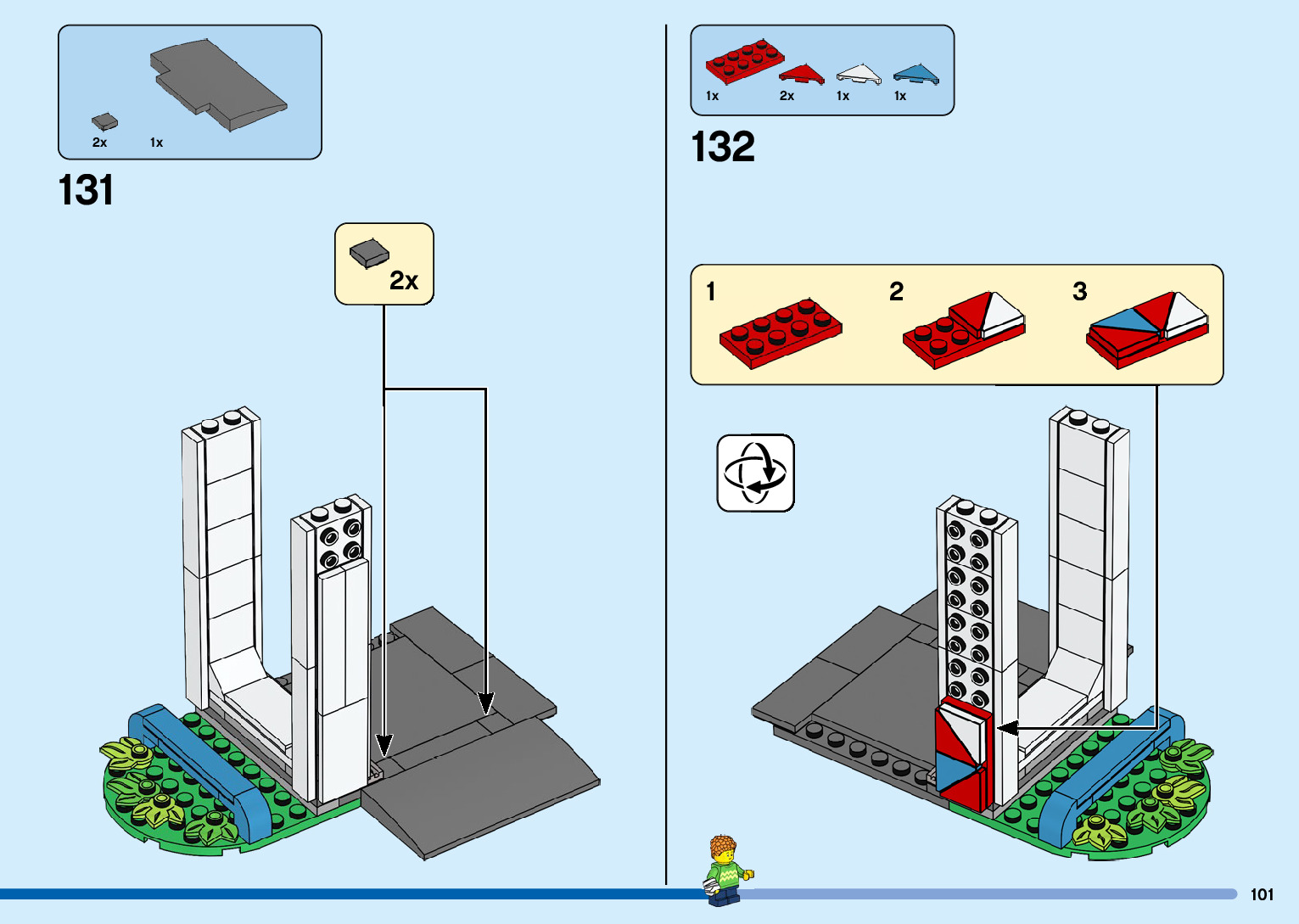 2x
1x

131

2x

1x
2x
1x
1x

132

1
2
3

101