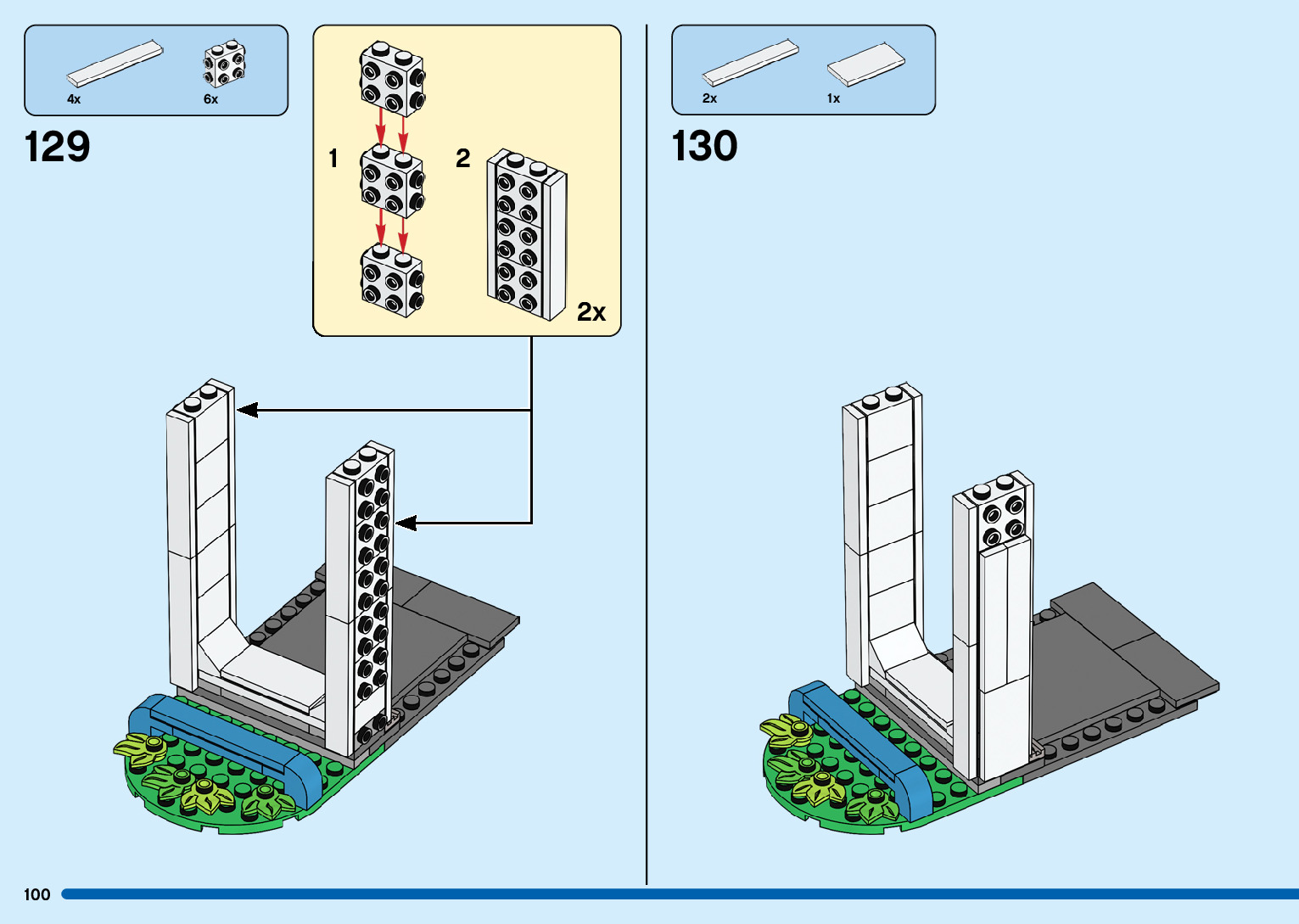 4x
6x

129

1

2

2x

2x
1x

130

100