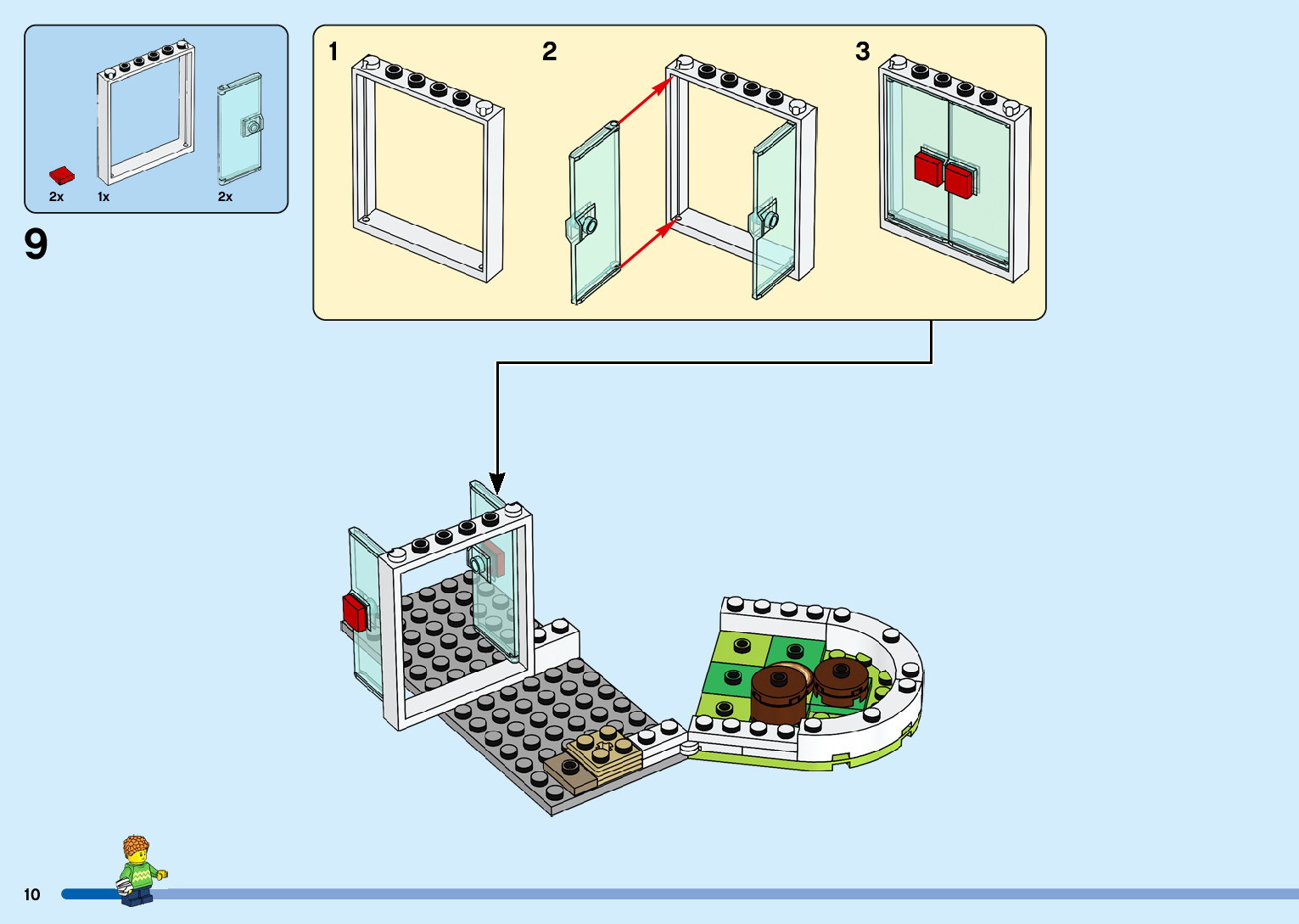 2x 1x 2x

9

1

2

3

10