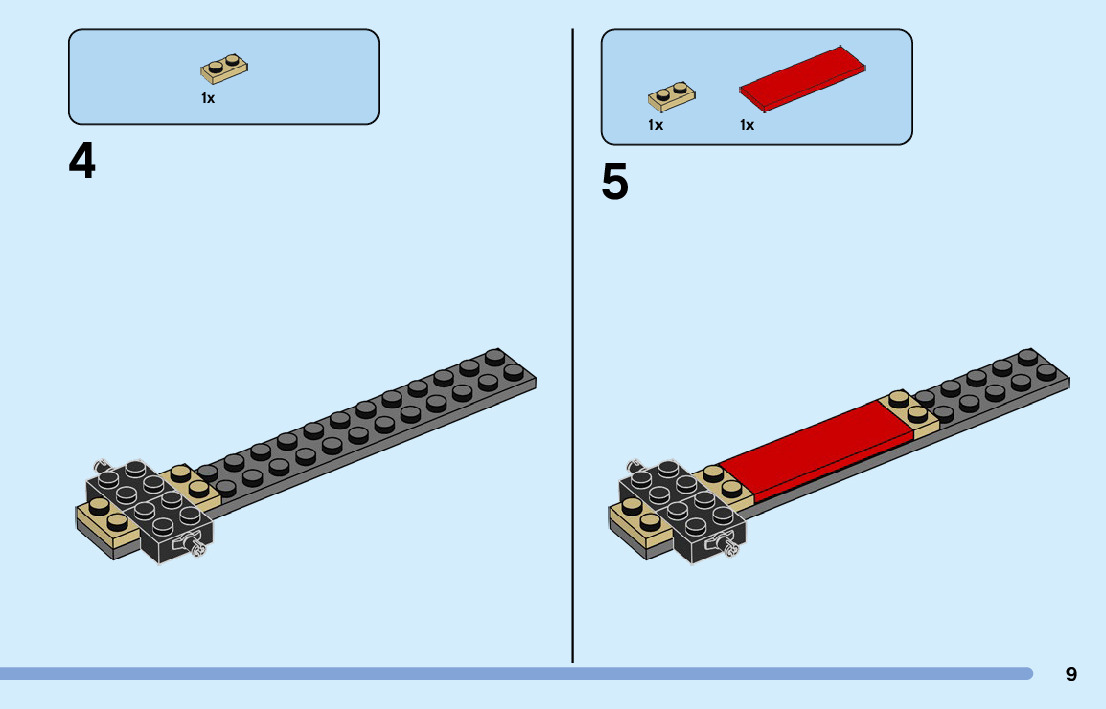 1x

4

1x

1x

5

9