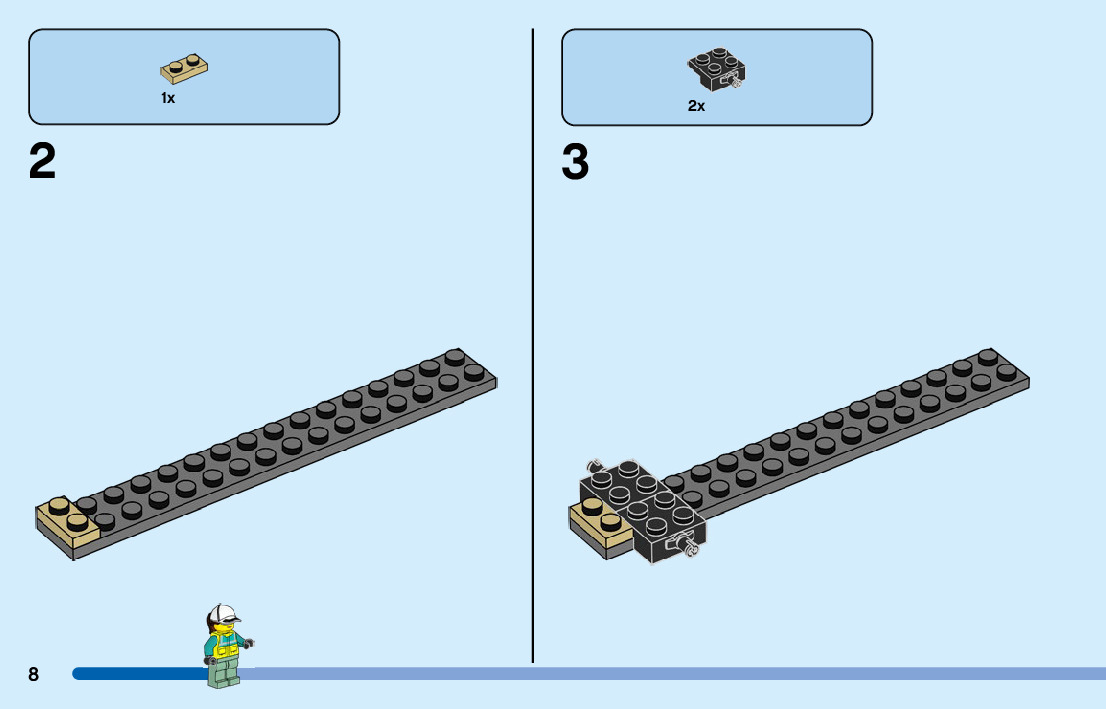 1x

2

2x

3

8