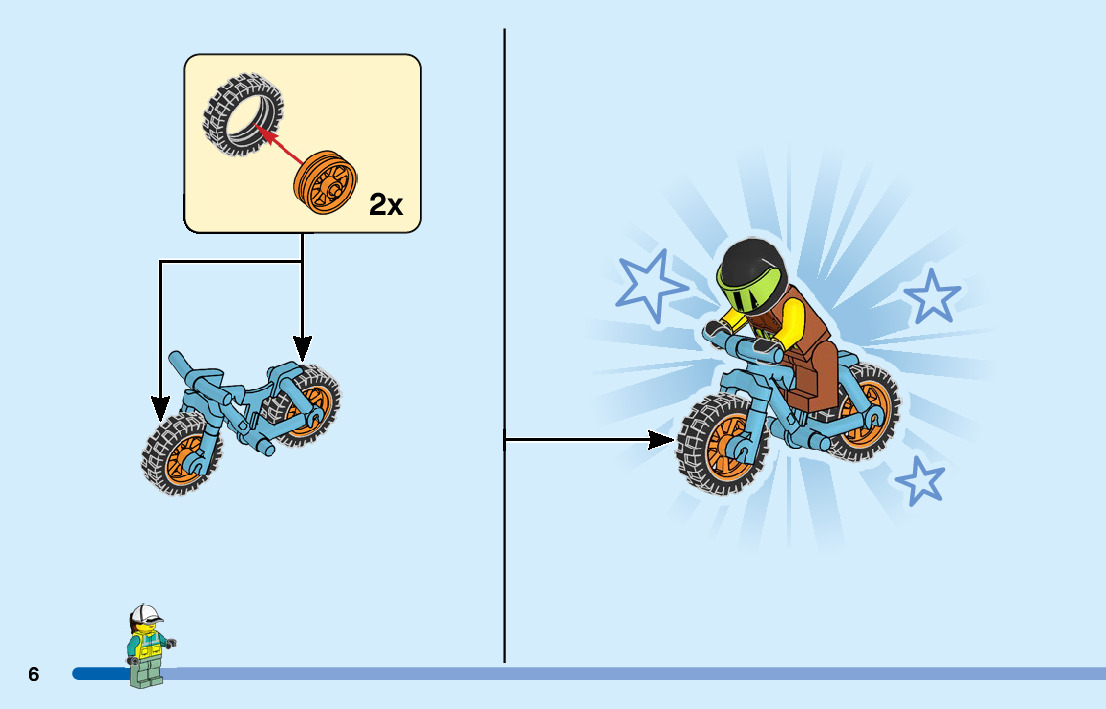 2x

6