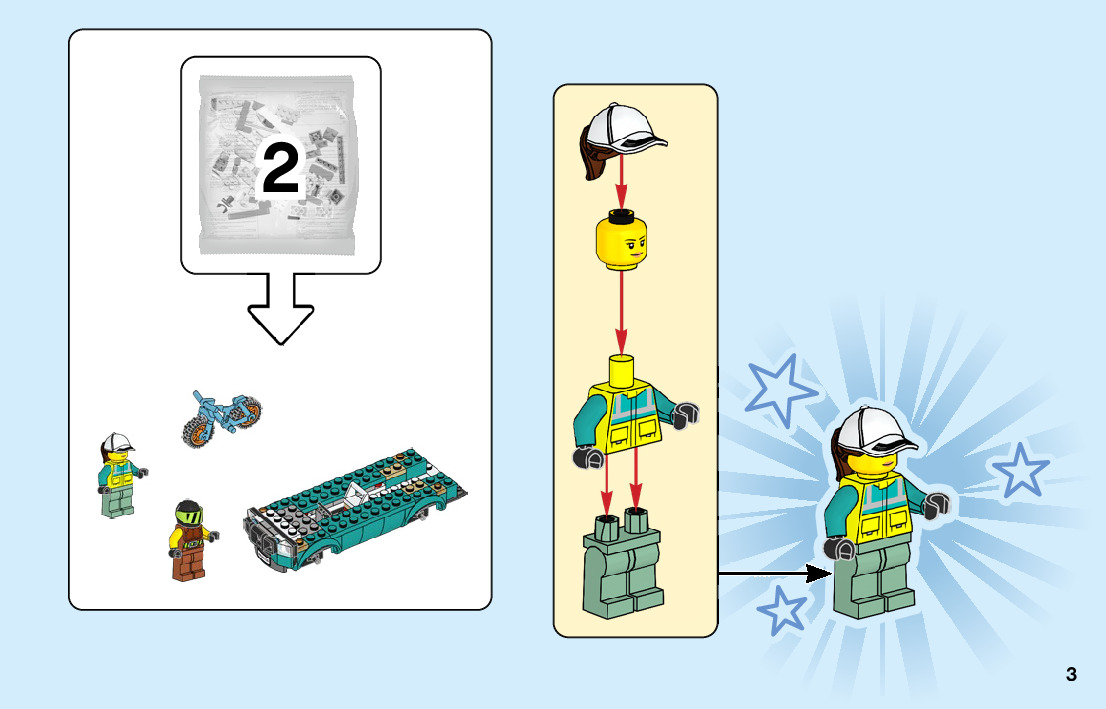 2

3