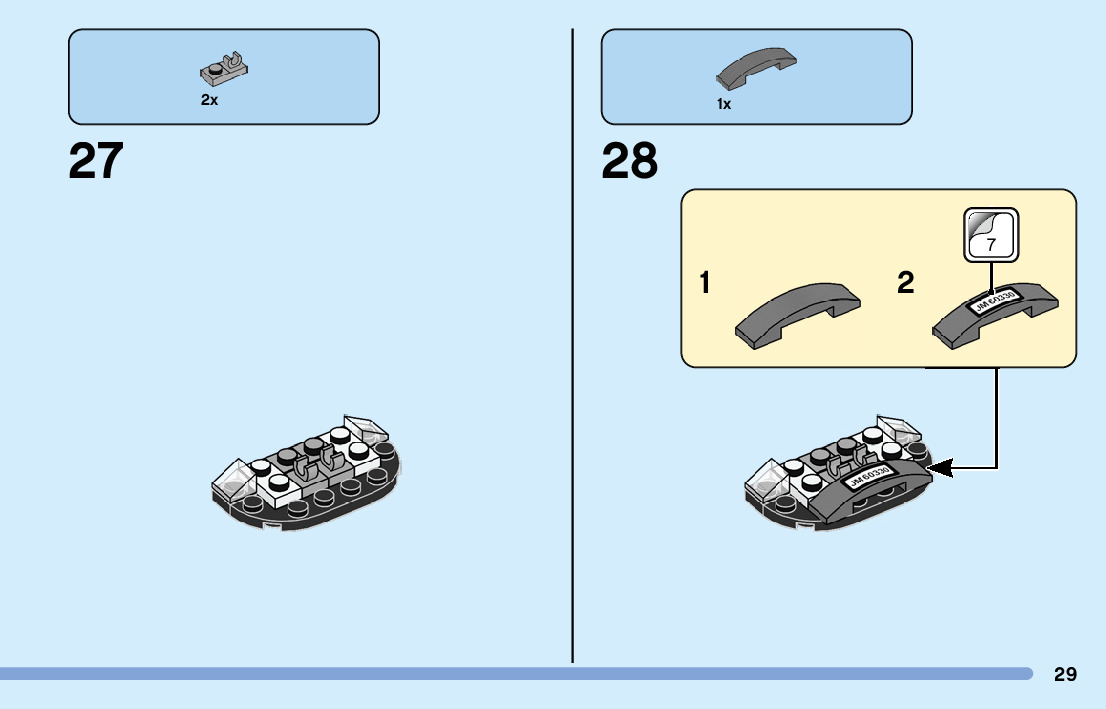 2x

27

1x

28

1

2

7

JM 60330

JM 60330

29