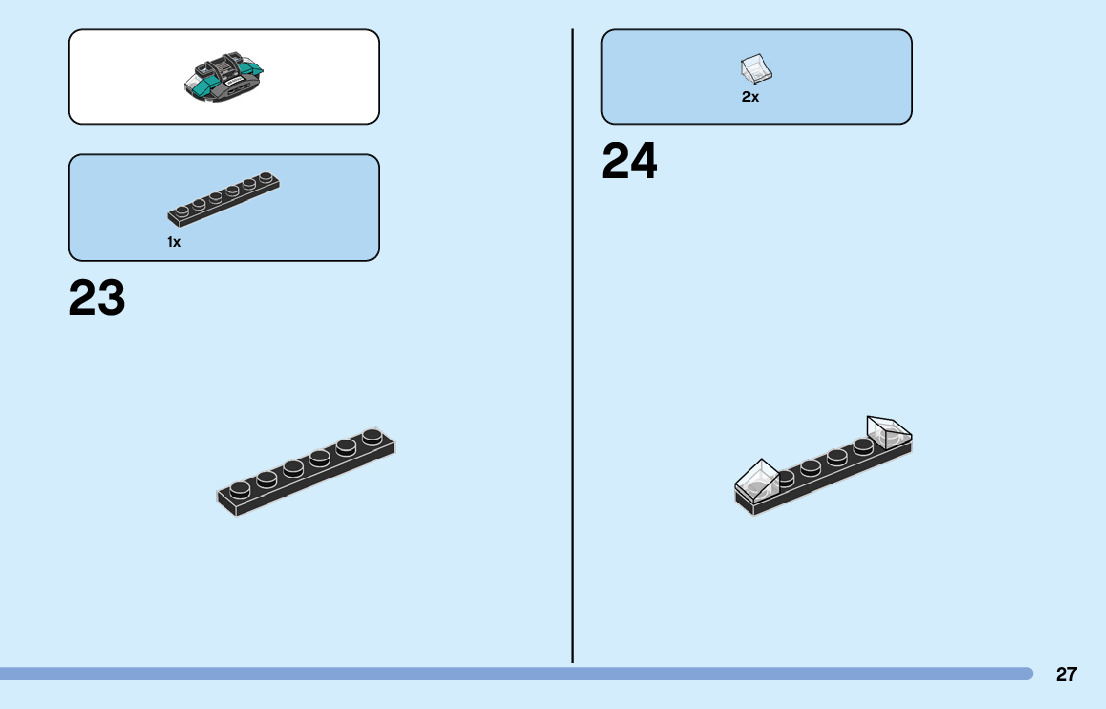 1x

23

2x

24

27