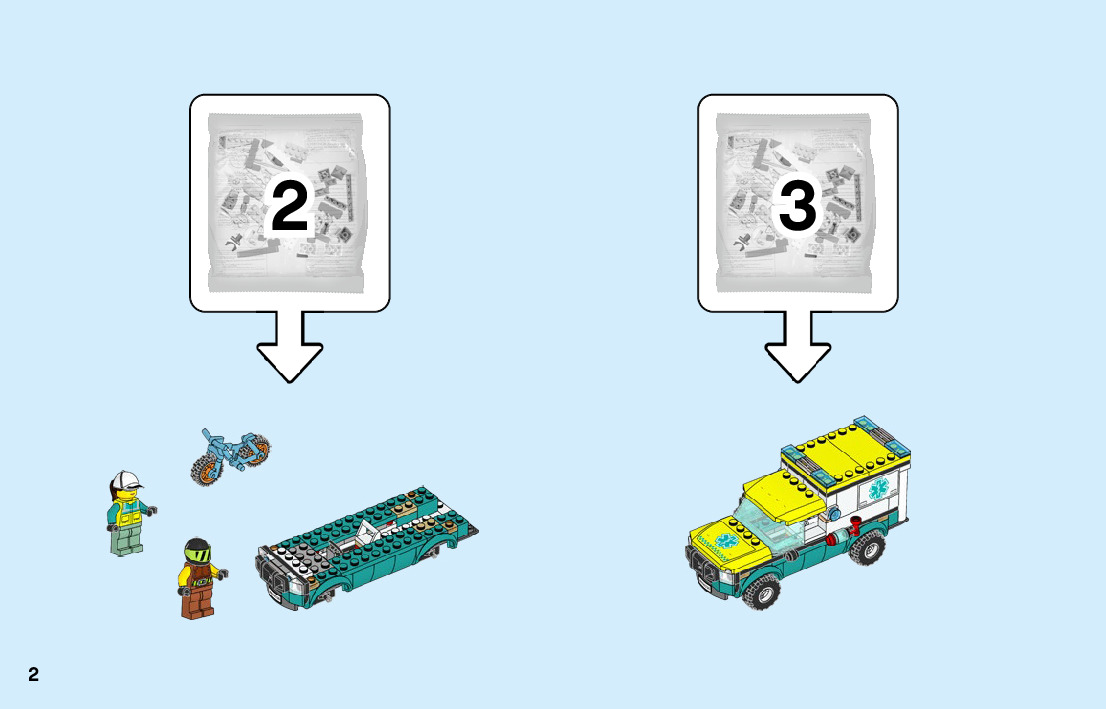 2

3

2