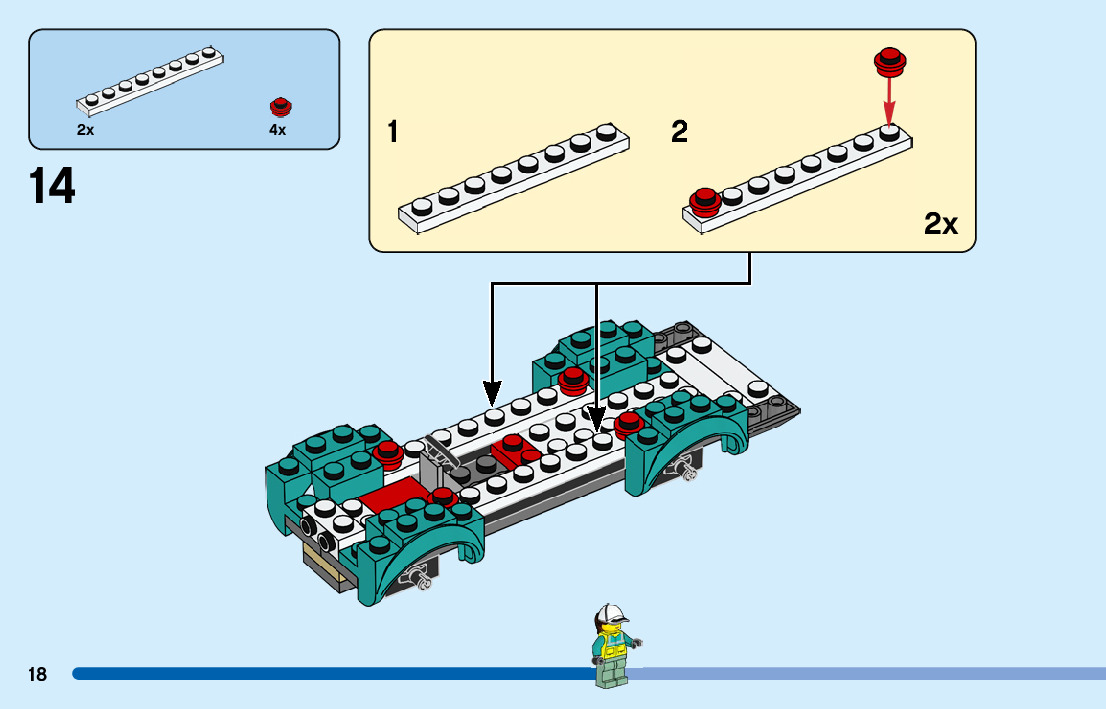 2x
4x

14

1

2

2x

18