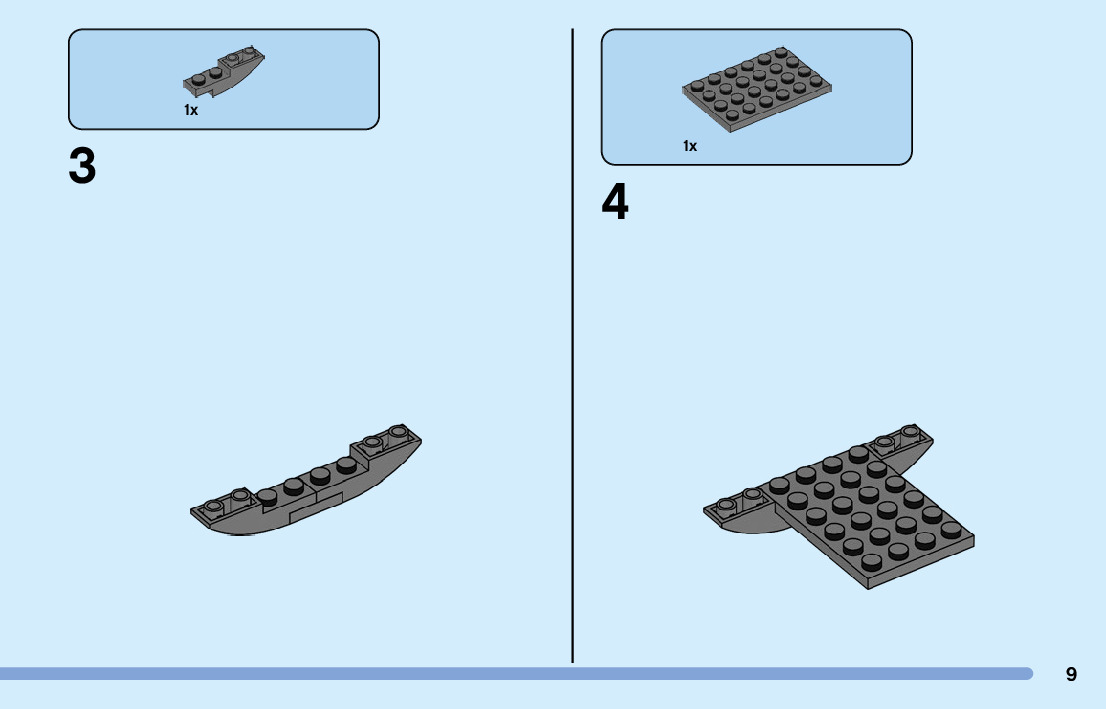 1x

3

1x

4

9