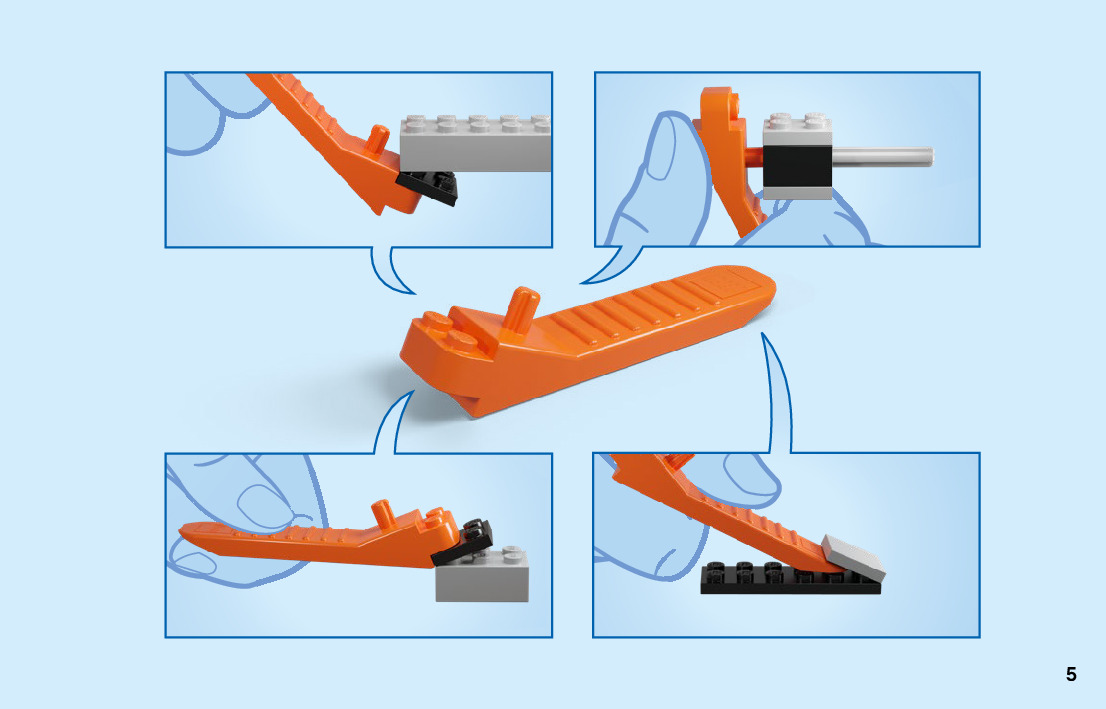 5