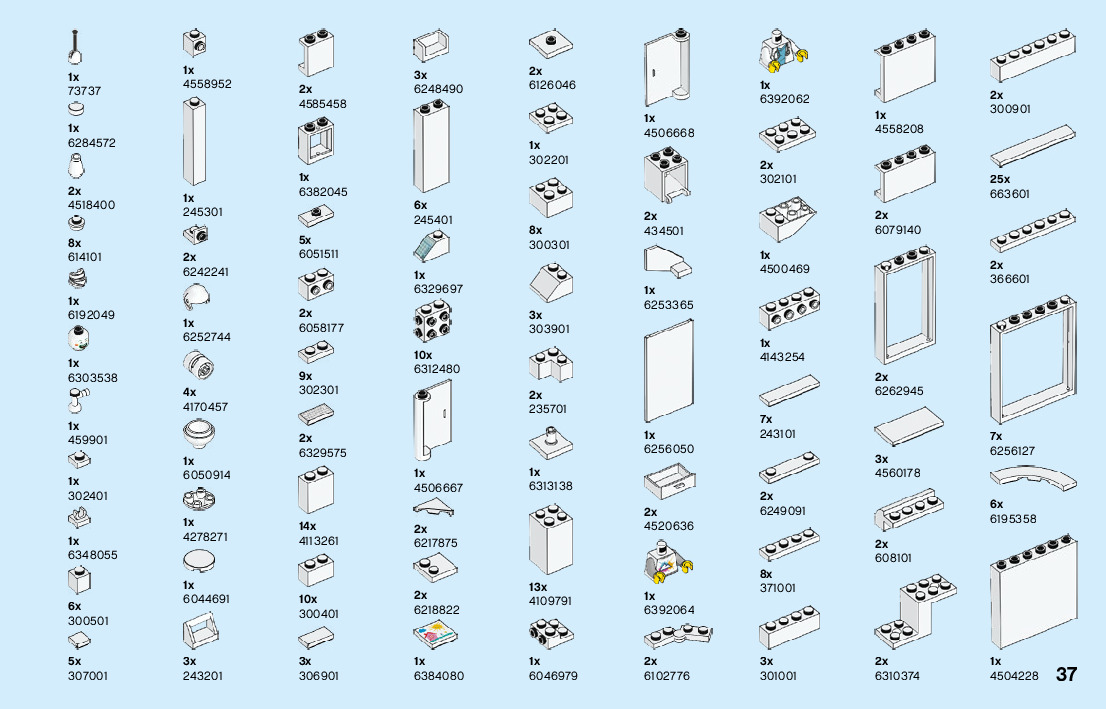 1x
73737

1x
6284572

2x
4518400

8x
614101

1x
6192049

1x
6303538

1x
459901

1x
302401

1x
6348055

6x
300501

5x
307001

1x
4558952

1x
245301

2x
6242241

1x
6252744

4x
4170457

1x
6050914

1x
4278271

1x
6044691

3x
243201

2x
4585458

1x
6382045

5x
6051511

2x
6058177

9x
302301

2x
6329575

14x
4113261

10x
300401

3x
306901

3x
6248490

6x
245401

1x
6329697

10x
6312480

1x
4506667

2x
6217875

2x
6218822

1x
6384080

2x
6126046

1x
302201

8x
300301

3x
303901

2x
235701

1x
6313138

13x
4109791

1x
6046979

1x
4506668

2x
434501

1x
6253365

1x
6256050

2x
4520636

1x
6392064

2x
6102776

1x
6392062

2x
302101

1x
4500469

1x
4143254

7x
243101

2x
6249091

8x
371001

3x
301001

1x
4558208

2x
6079140

2x
6262945

3x
4560178

2x
608101

2x
6310374

2x
300901

25x
663601

2x
366601

7x
6256127

6x
6195358

1x
4504228

37