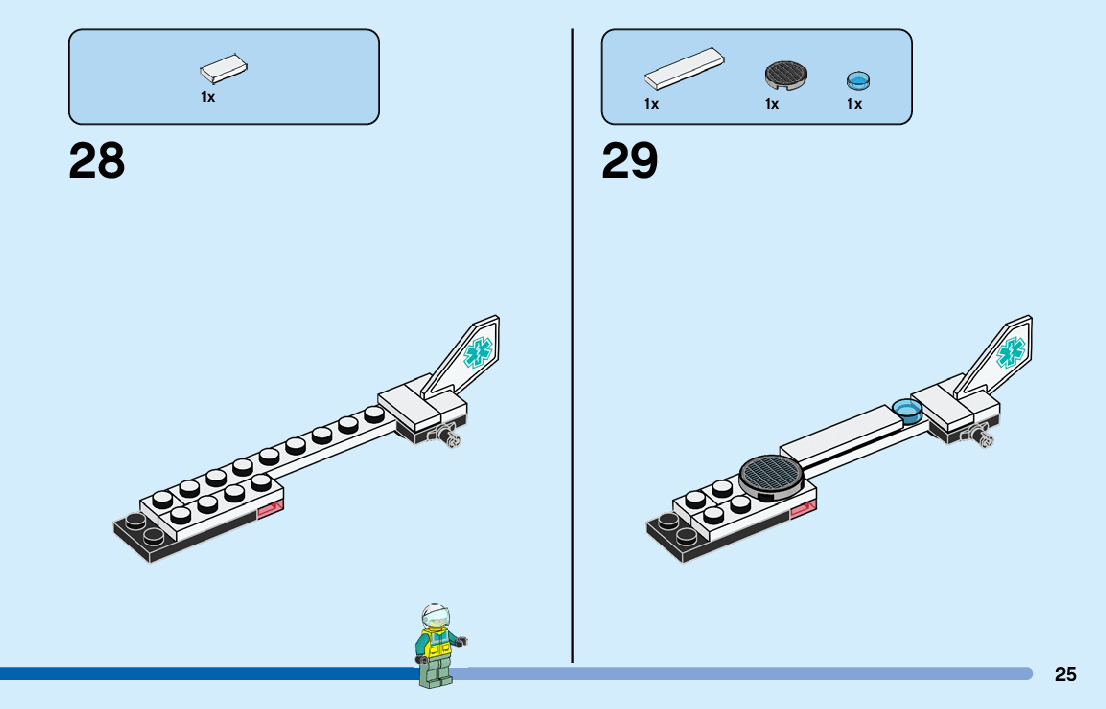 1x

28

1x 1x 1x

29

25