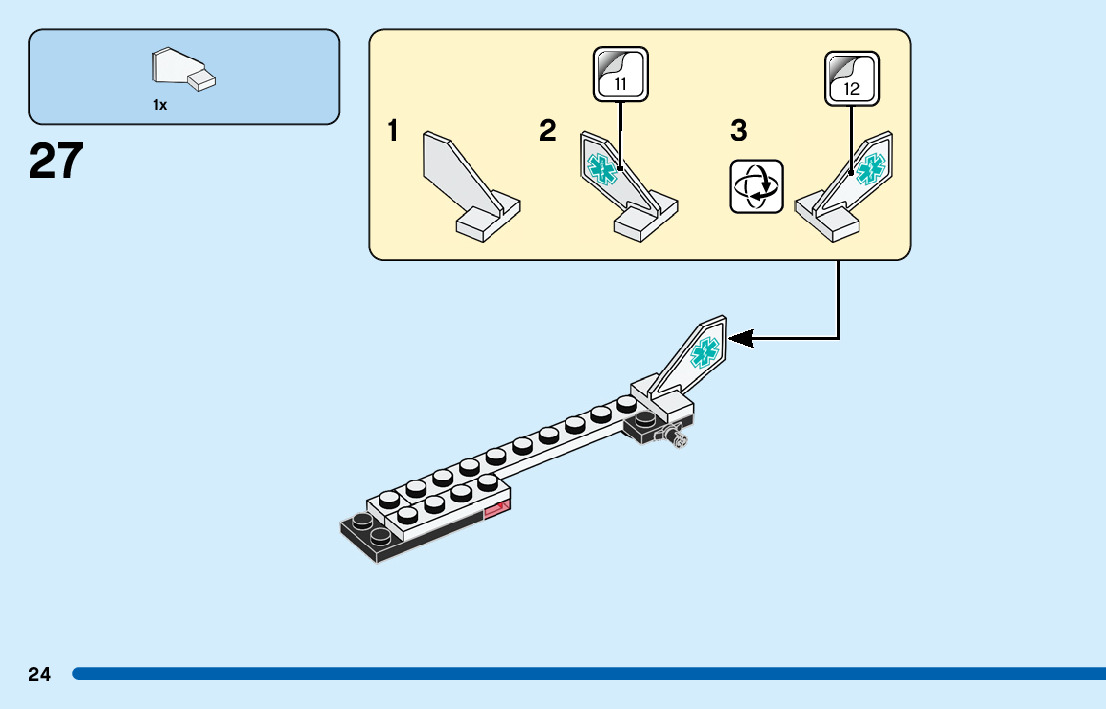 1x

27

1

2

11

3

12

24