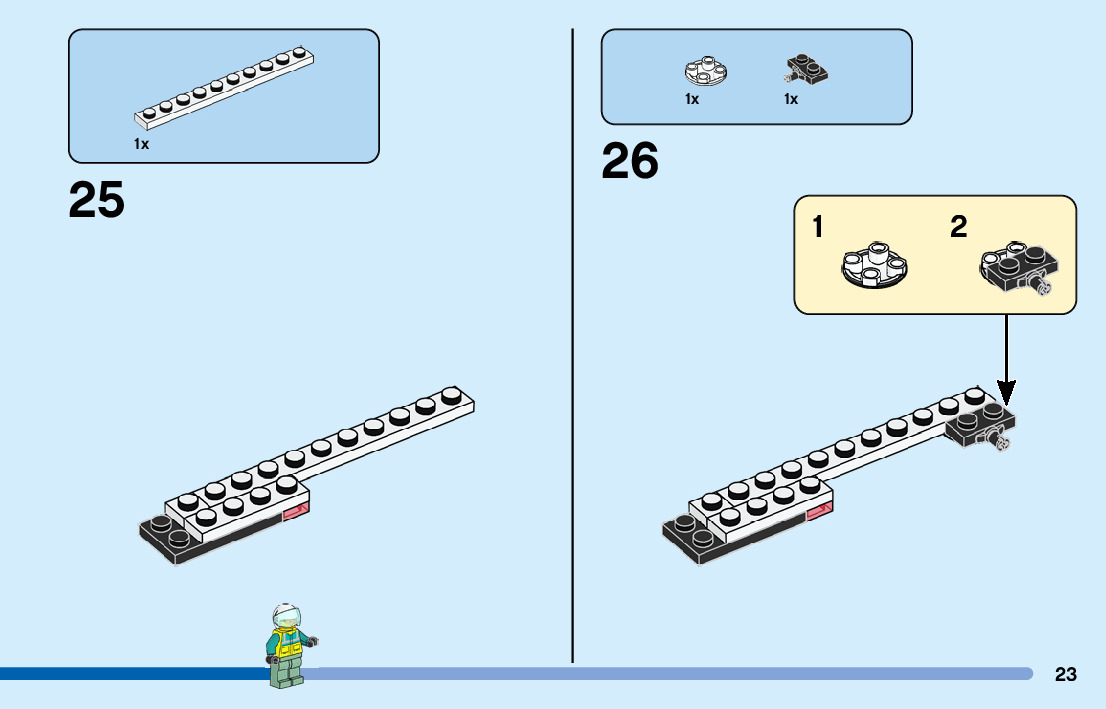 1x

25

1x 1x

26

1 2

23