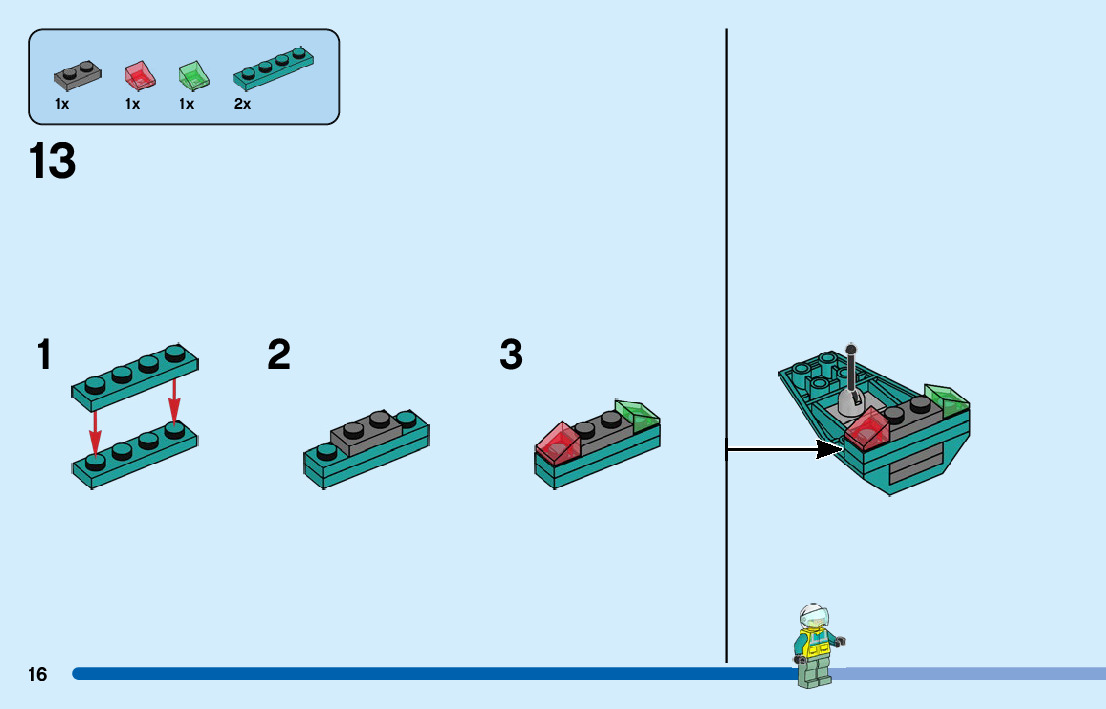 1x 1x 1x 2x

13

1

2

3

16