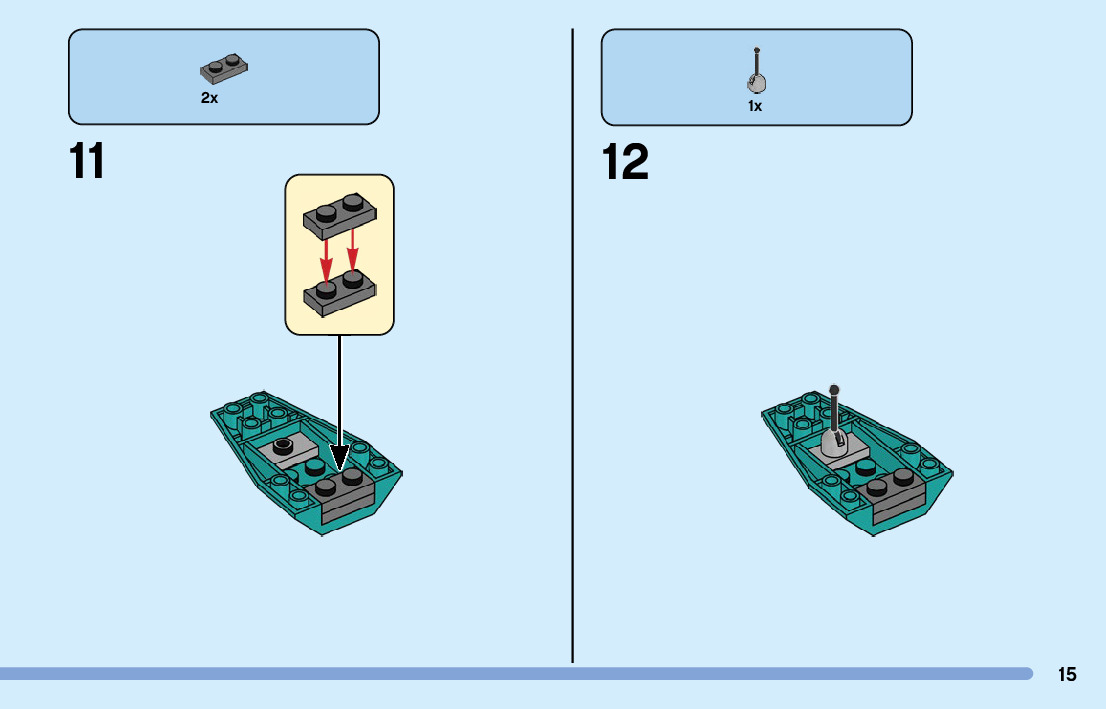 2x

11

1x

12

15