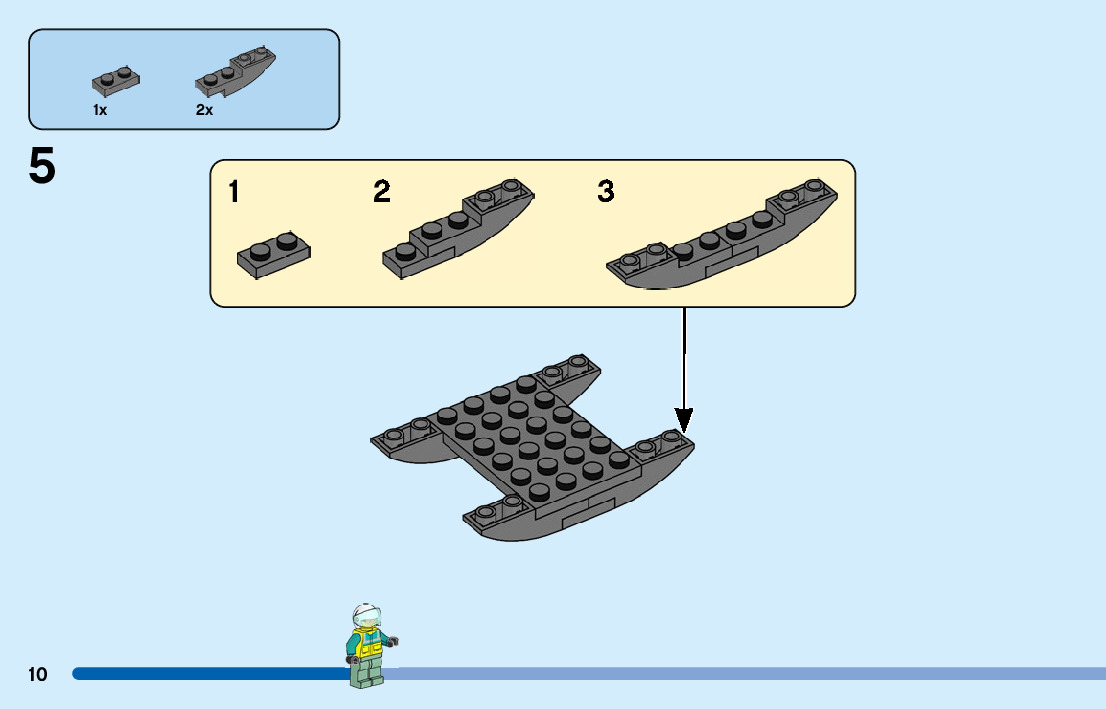 1x
2x

5

1
2
3

10