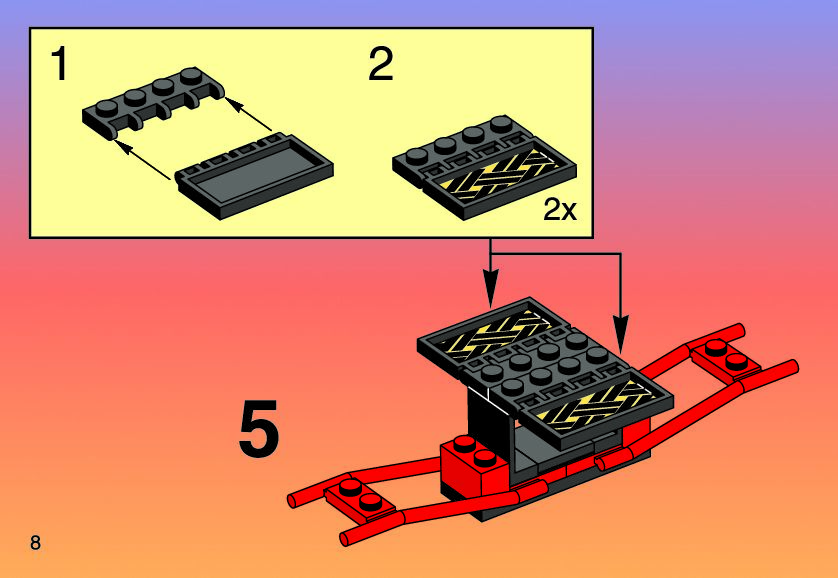 1

2

2x

5

8