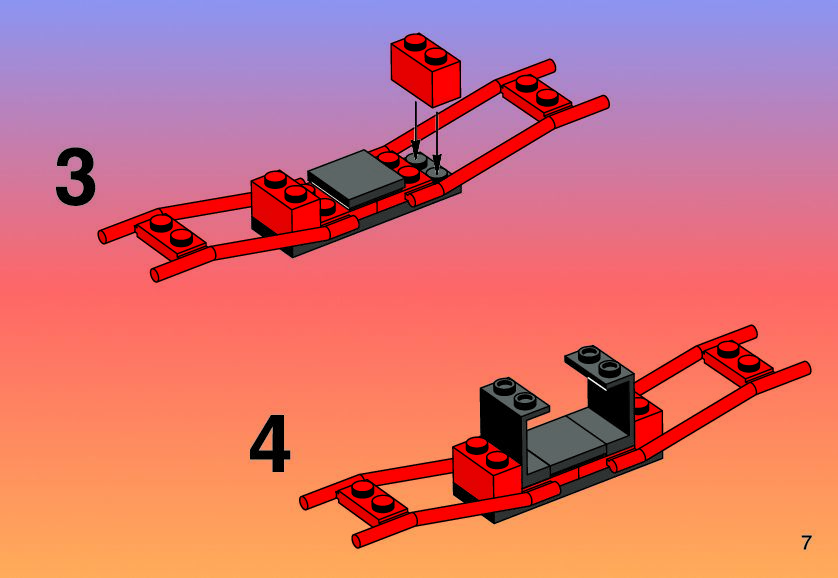 3

4

7