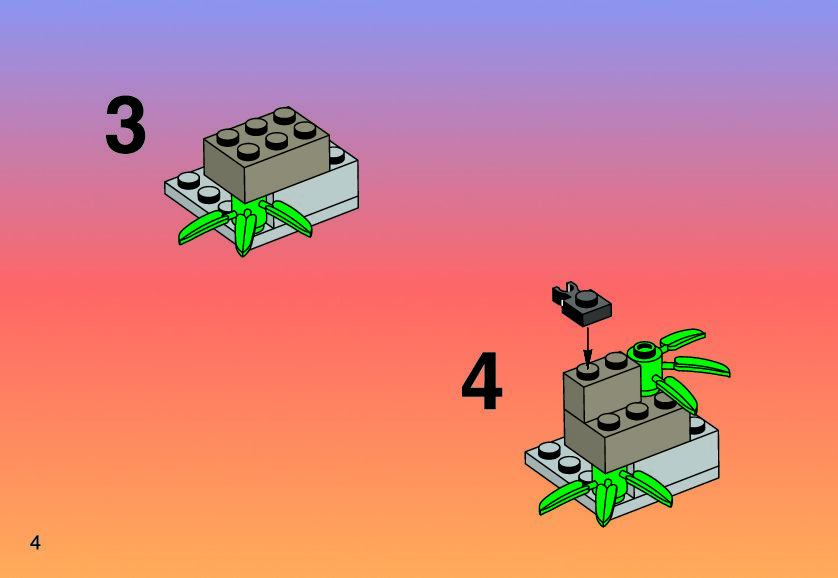 3

4

4