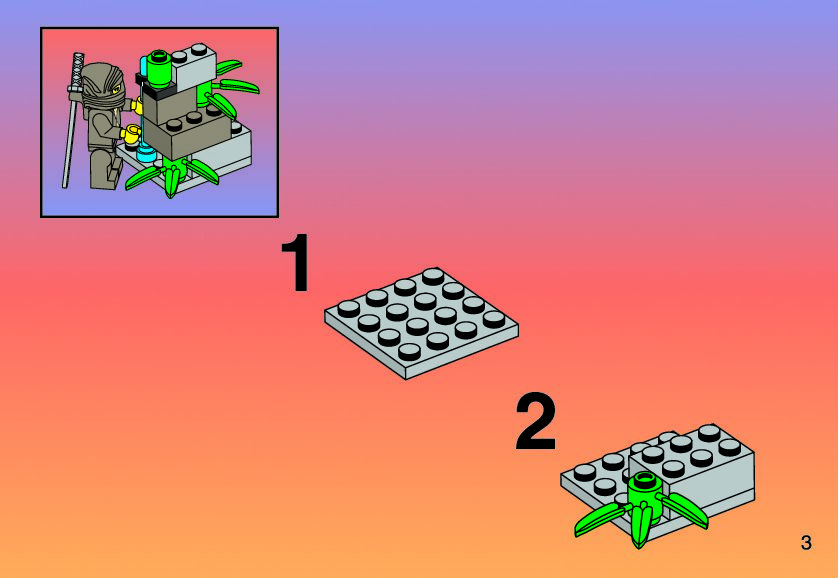 1

2

3