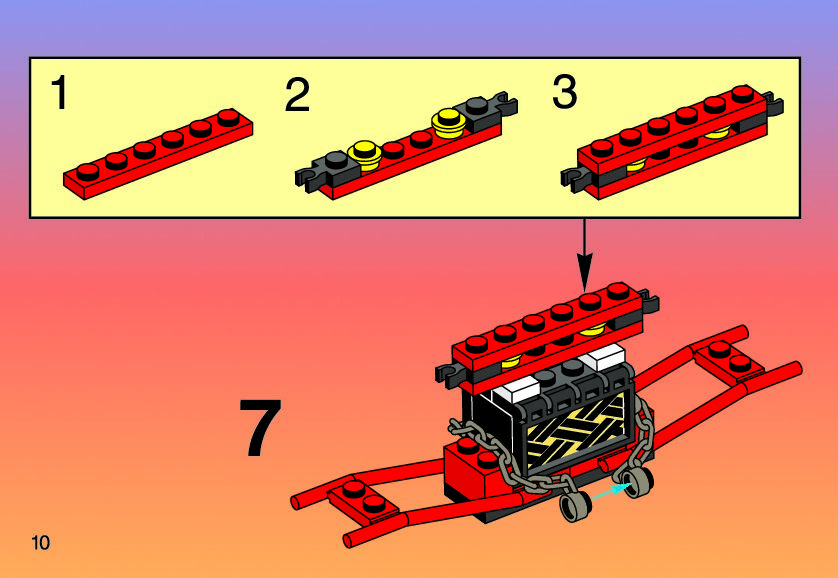 1

2

3

7

10