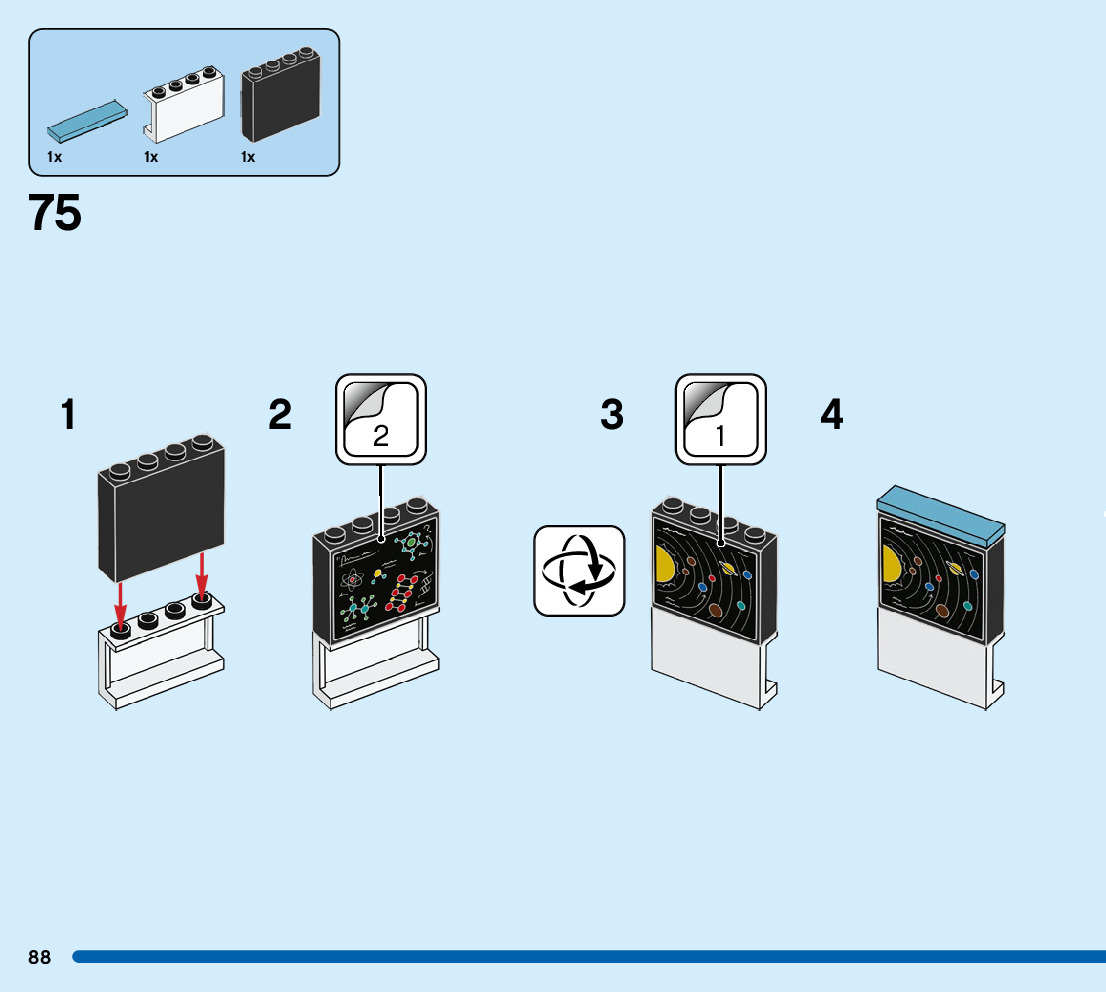 1x 1x 1x

75

1

2

2

3

1

4

88