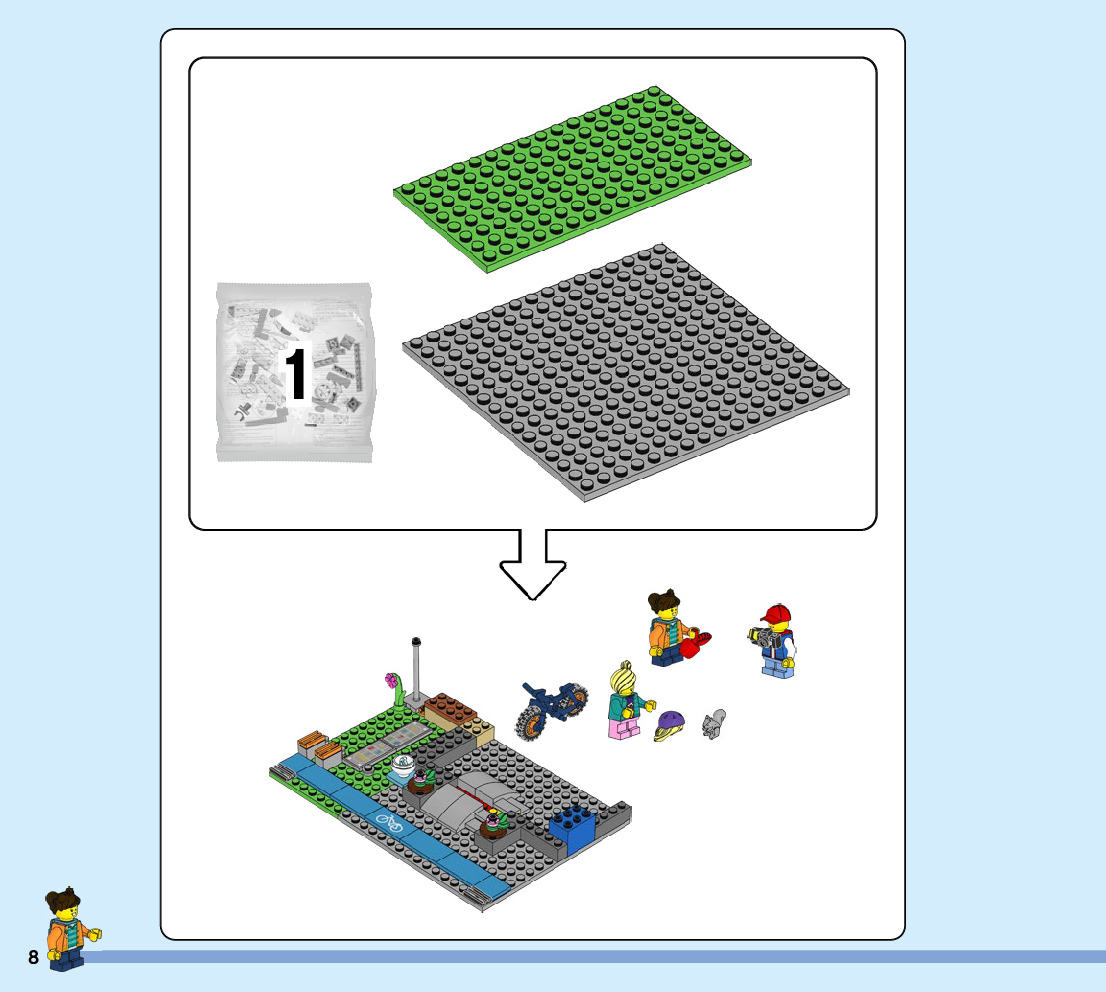 1

8