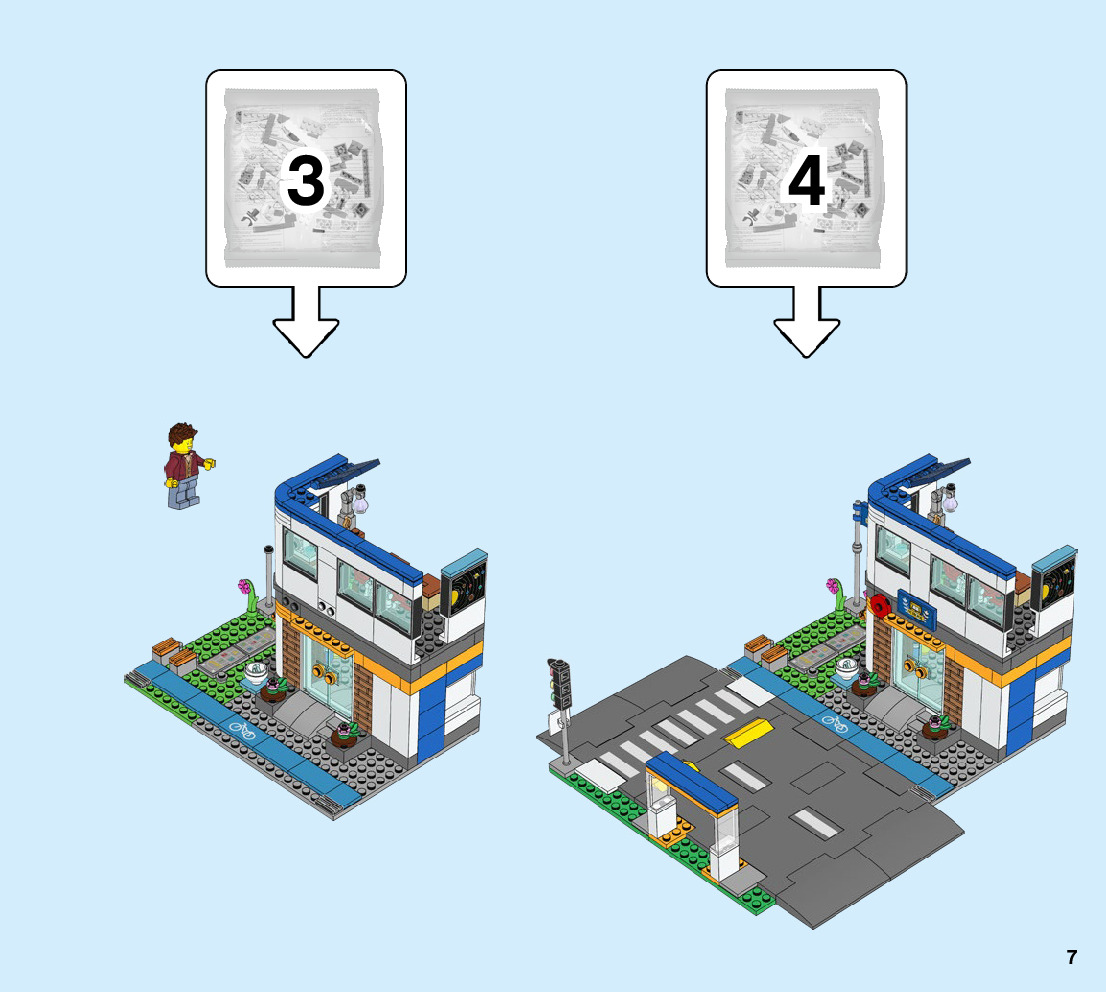 3

4

7