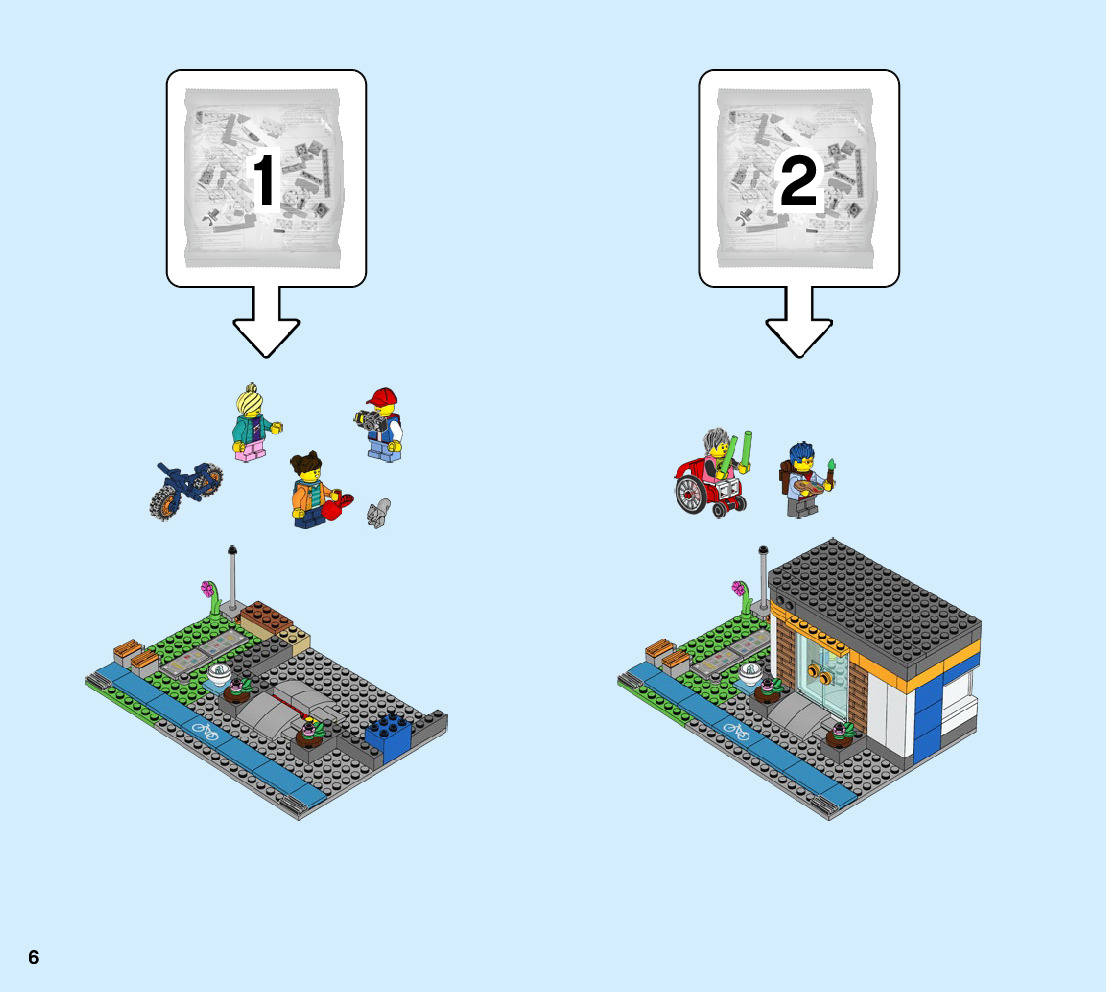 1

2

6