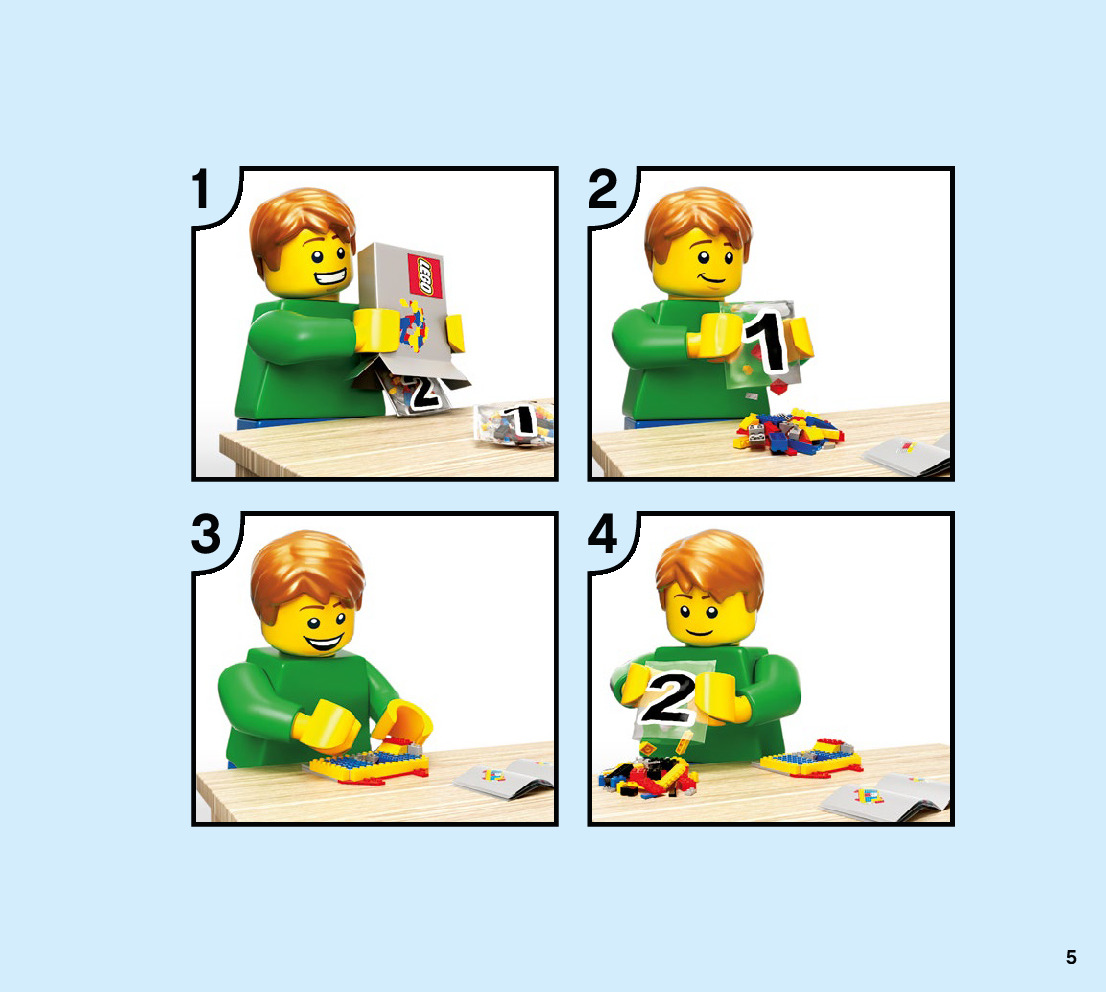 1

LEGO

2

1

2

1

3

4

2

5