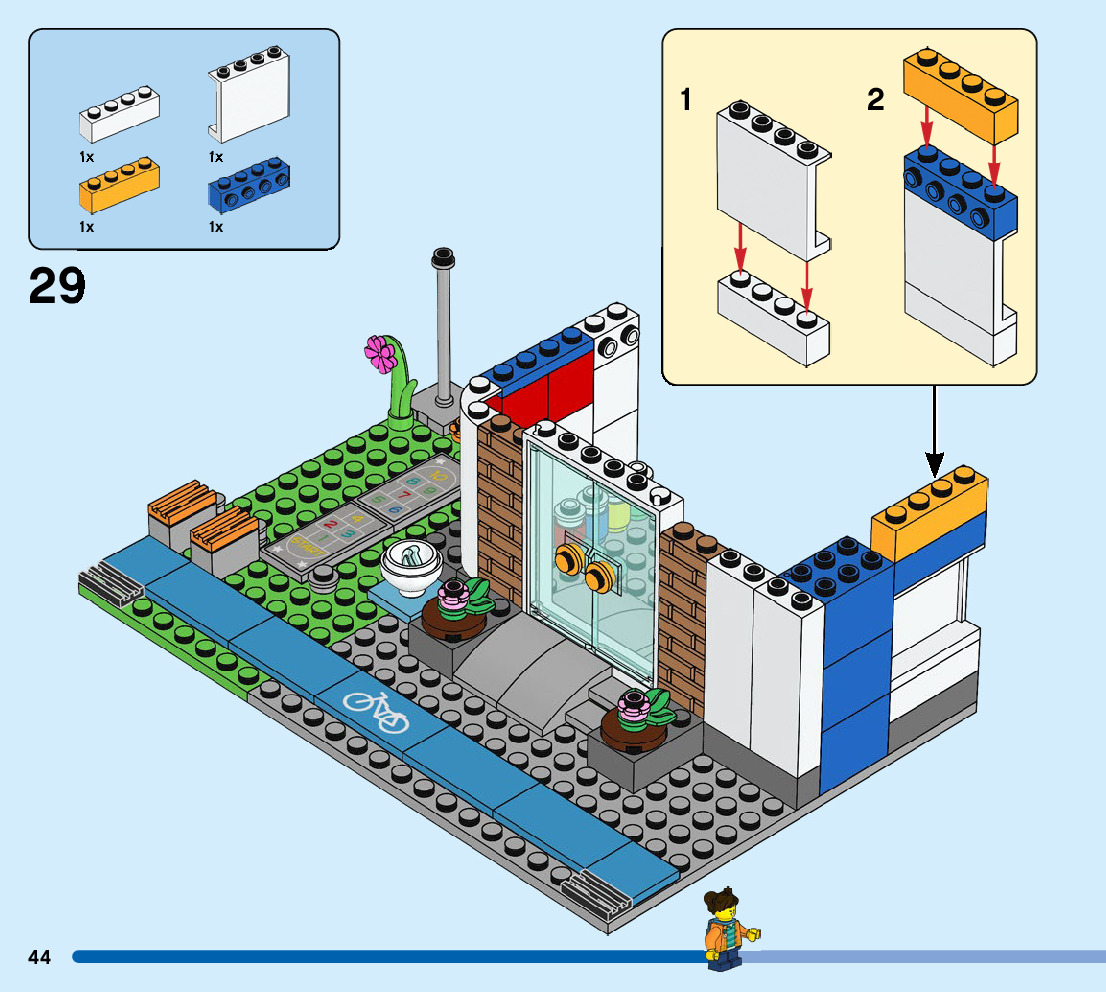 1x
1x
1x
1x

29

1

2

44