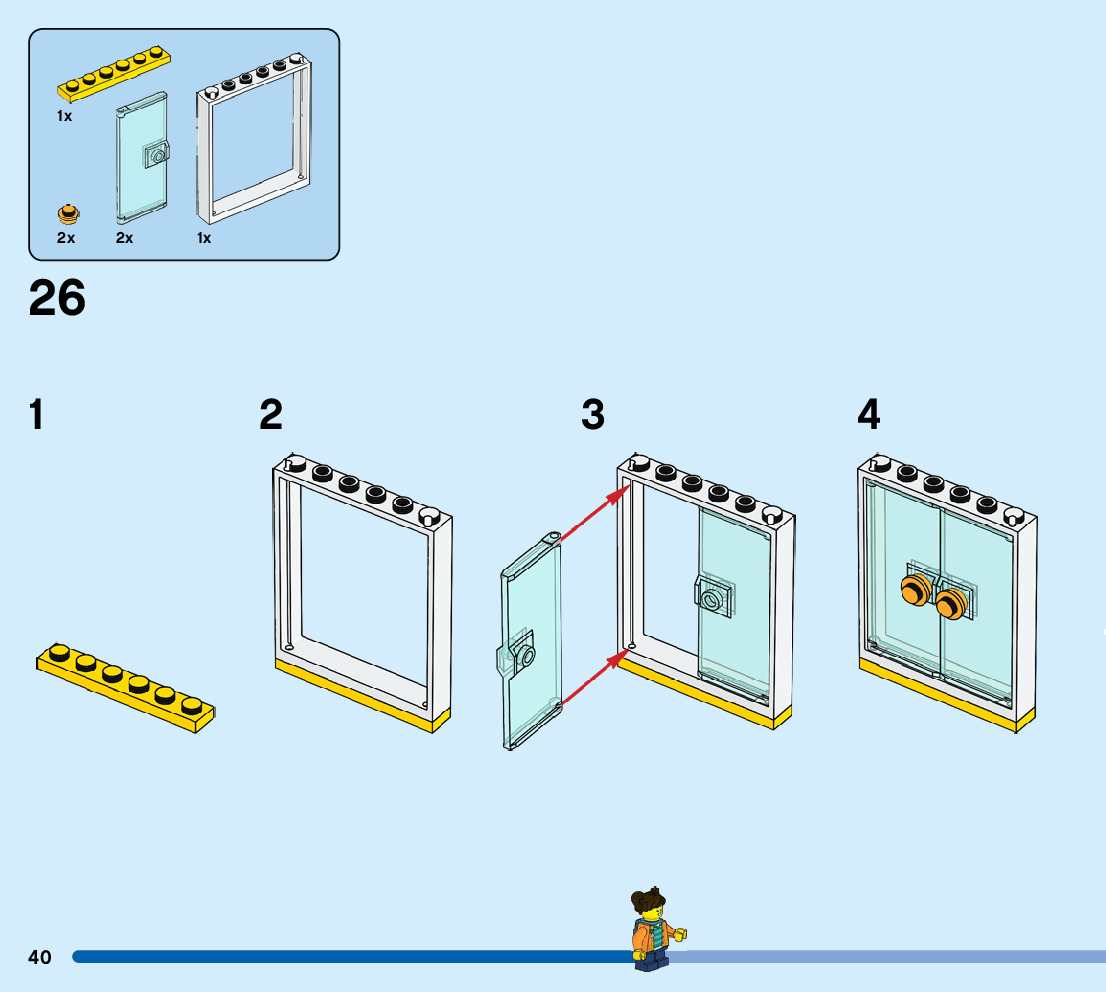 1x

2x 2x 1x

26

1

2

3

4

40