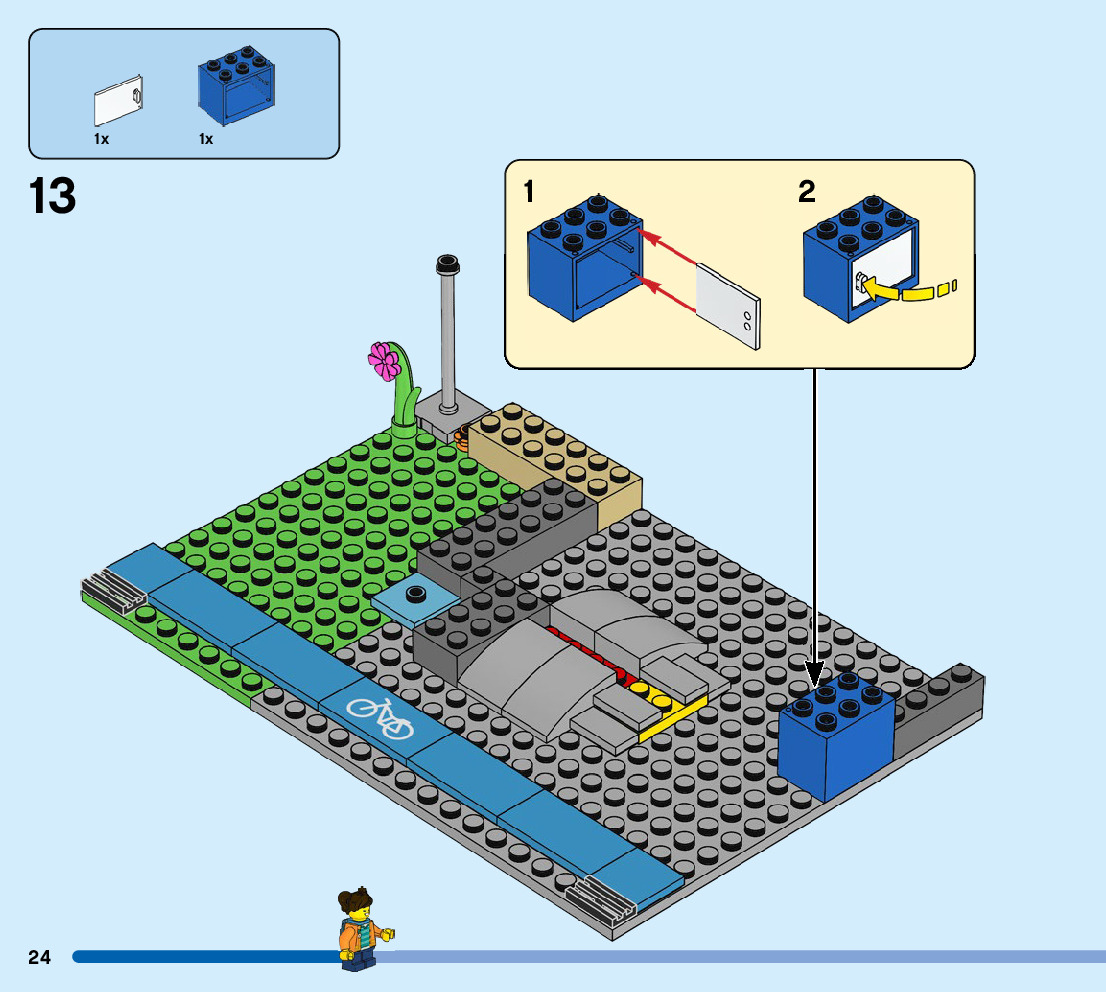 1x 1x

13

1

2

24