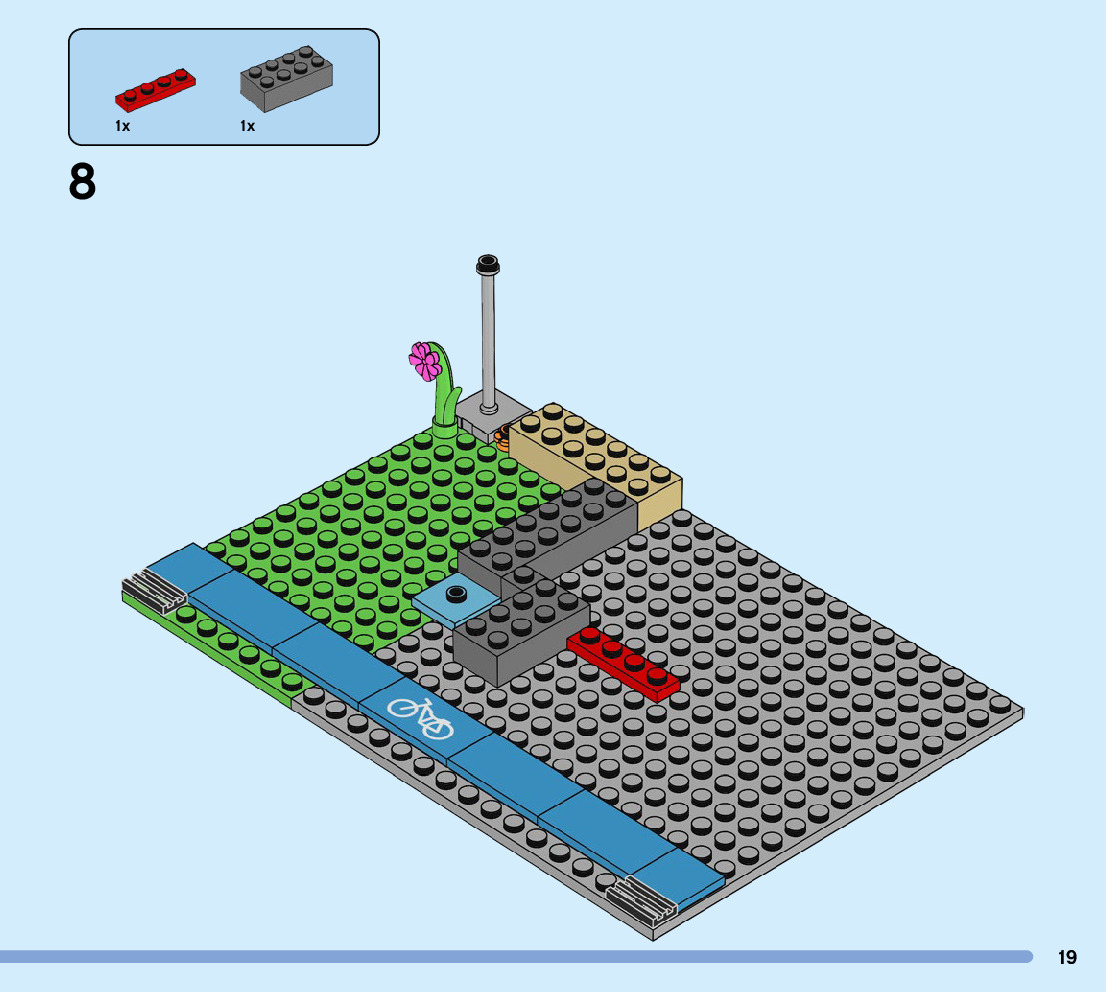 1x
1x

8

19