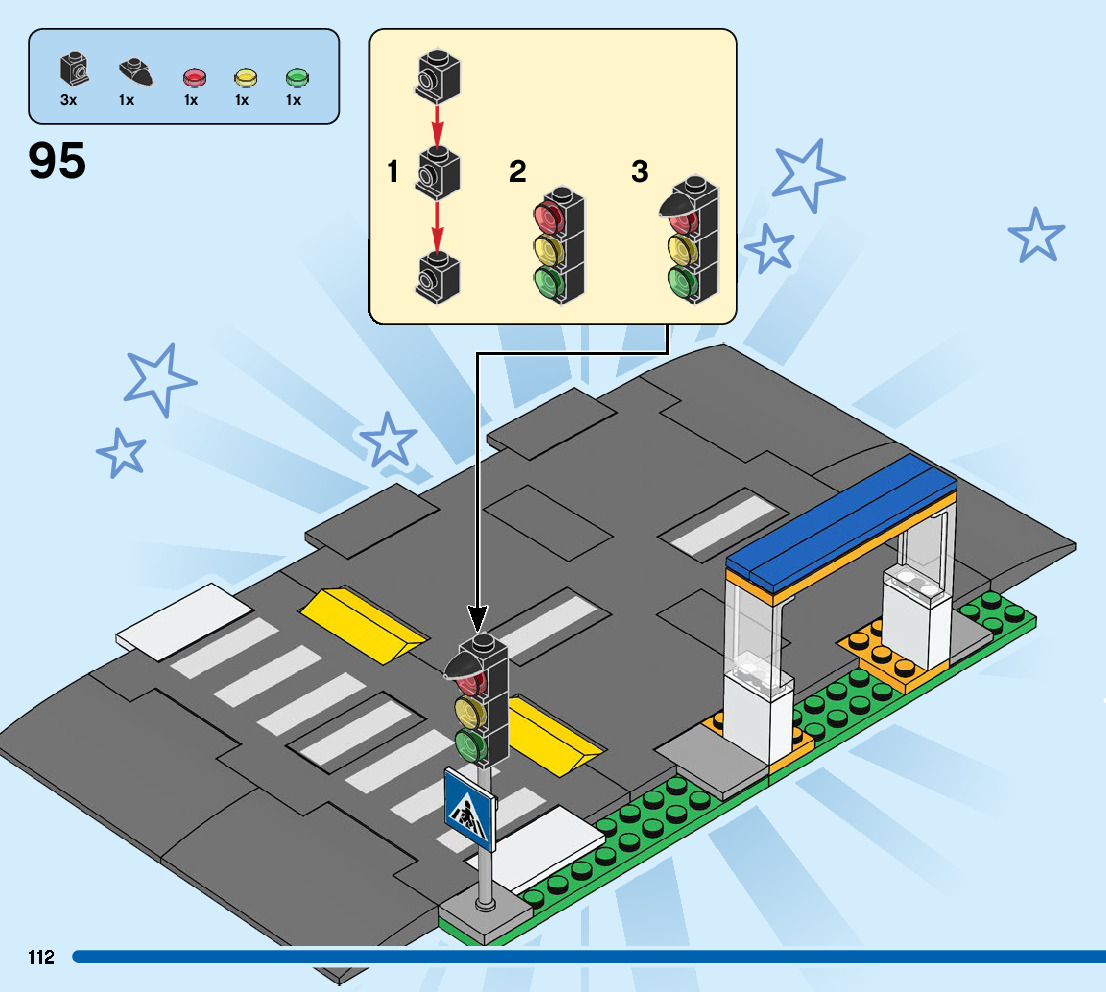 3x 1x 1x 1x 1x

95

1

2

3

112