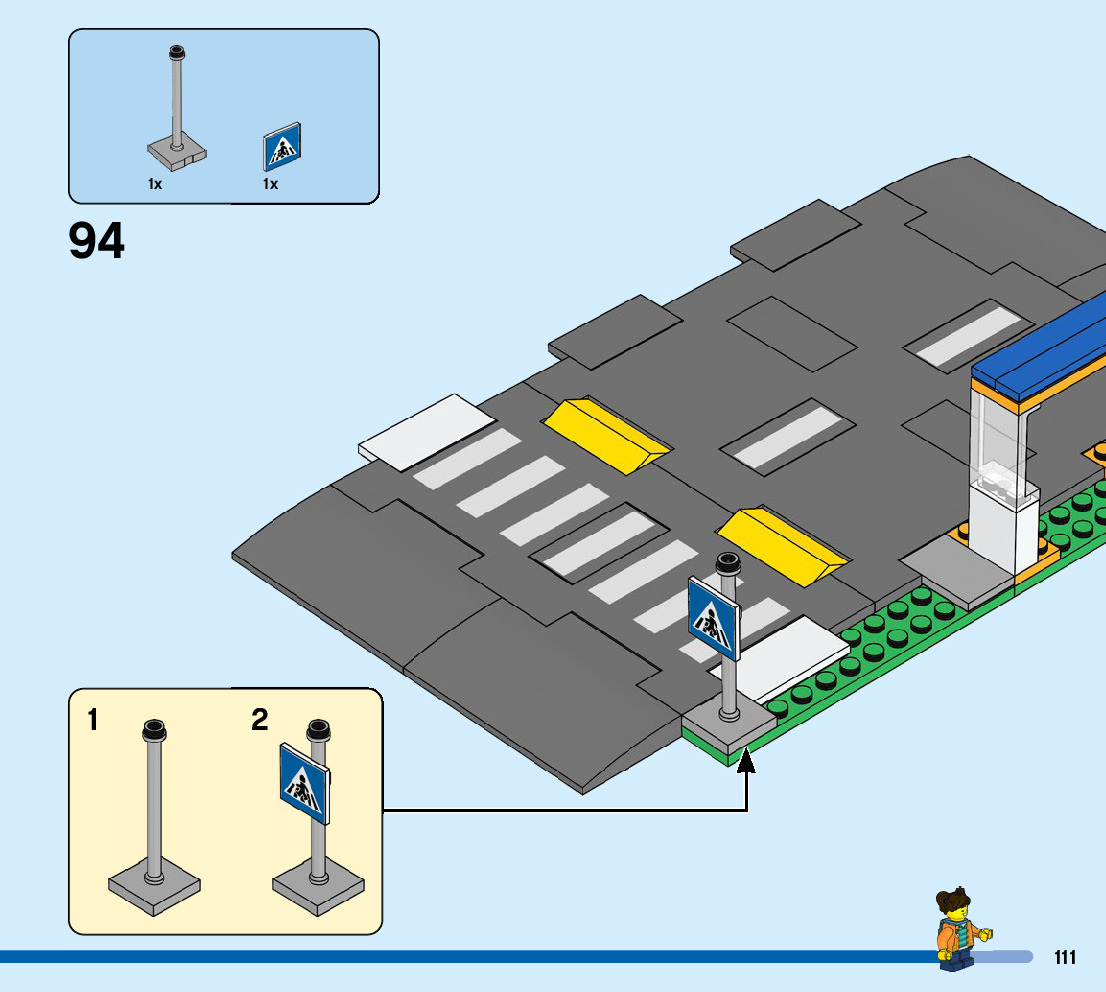 1x
1x

94

1
2

111